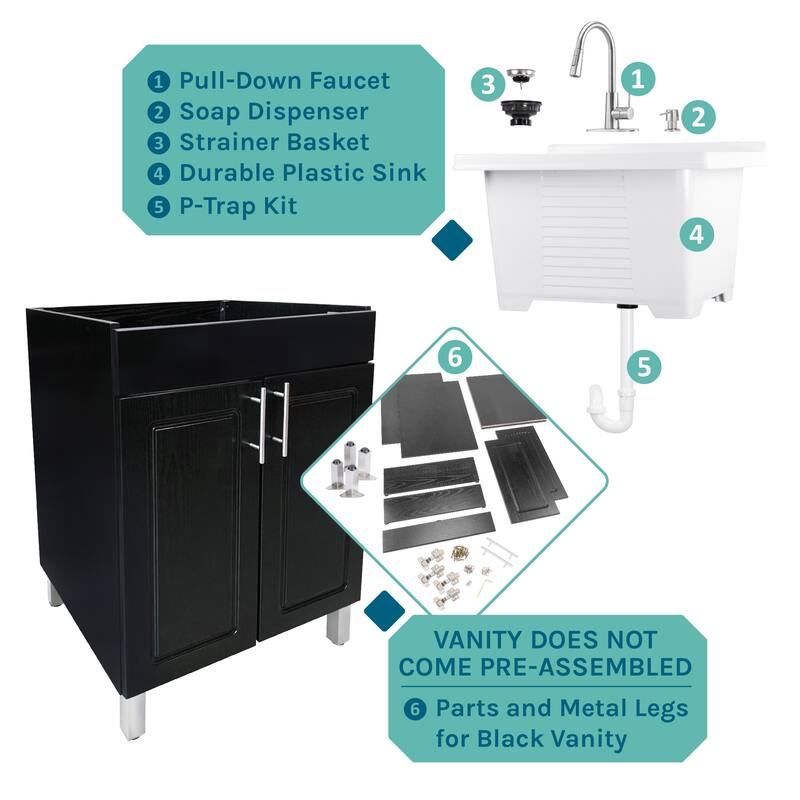 1 Pull-Down Faucet
2 Soap Dispenser
3 Strainer Basket
4 Durable Plastic Sink
5 P-Trap Kit

3 1 2 4 5 6

VANITY DOES NOT COME PRE-ASSEMBLED

6 Parts and Metal Legs for Black Vanity