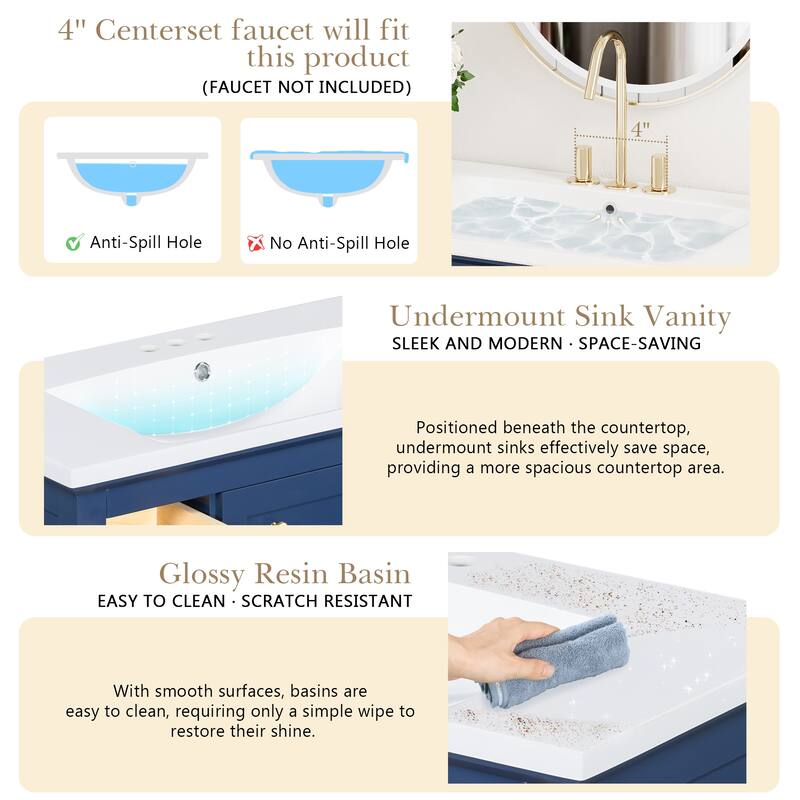 4" Centerset faucet will fit this product
(FAUCET NOT INCLUDED)

Anti-Spill Hole

No Anti-Spill Hole

4"

Undermount Sink Vanity
SLEEK AND MODERN · SPACE-SAVING

Positioned beneath the countertop, undermount sinks effectively save space, providing a more spacious countertop area.

Glossy Resin Basin
EASY TO CLEAN · SCRATCH RESISTANT

With smooth surfaces, basins are easy to clean, requiring only a simple wipe to restore their shine.