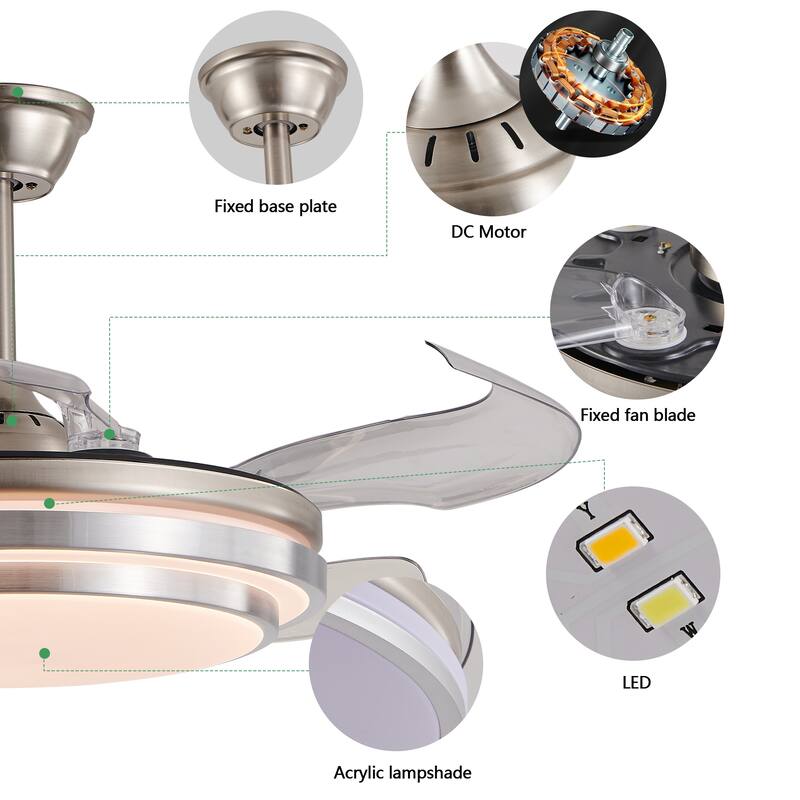 Fixed base plate

DC Motor

Fixed fan blade

Y

W

LED

Acrylic lampshade