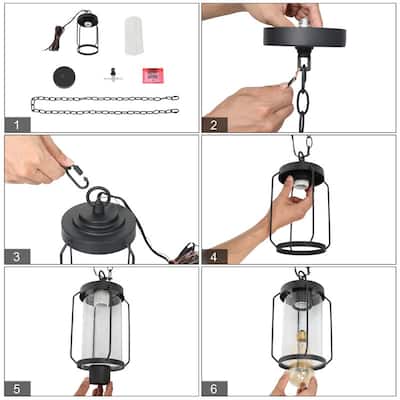 1

2

3

4

5

6