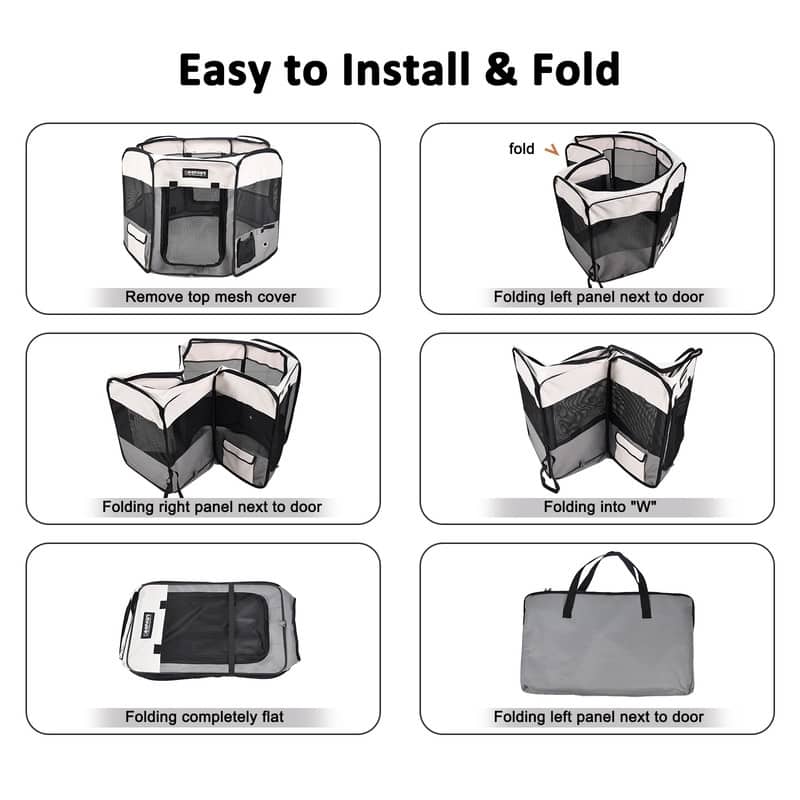 Easy to Install & Fold

Remove top mesh cover

fold

Folding left panel next to door

Folding right panel next to door

Folding into "W"

Folding completely flat

Folding left panel next to door