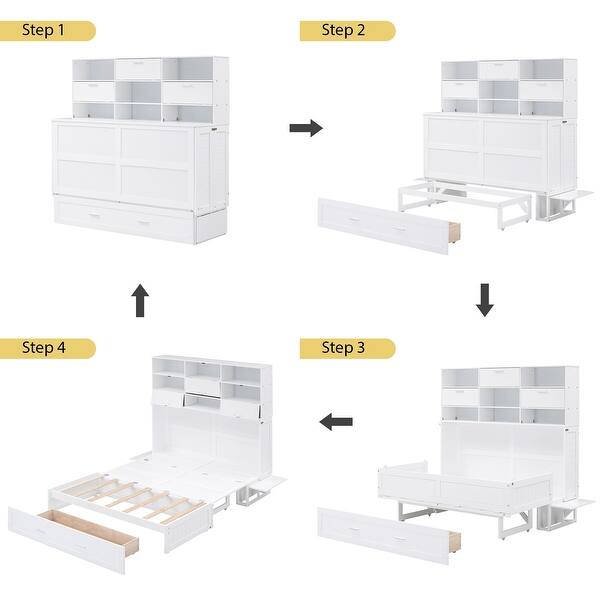 Step 1

Step 2

Step 4

Step 3