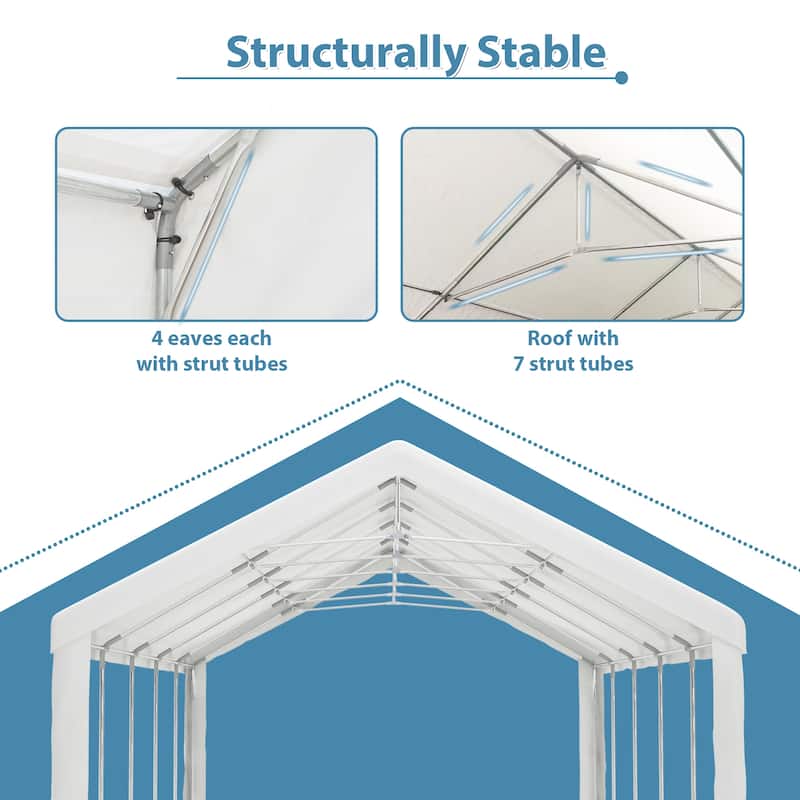 Structurally Stable

4 eaves each with strut tubes

Roof with 7 strut tubes