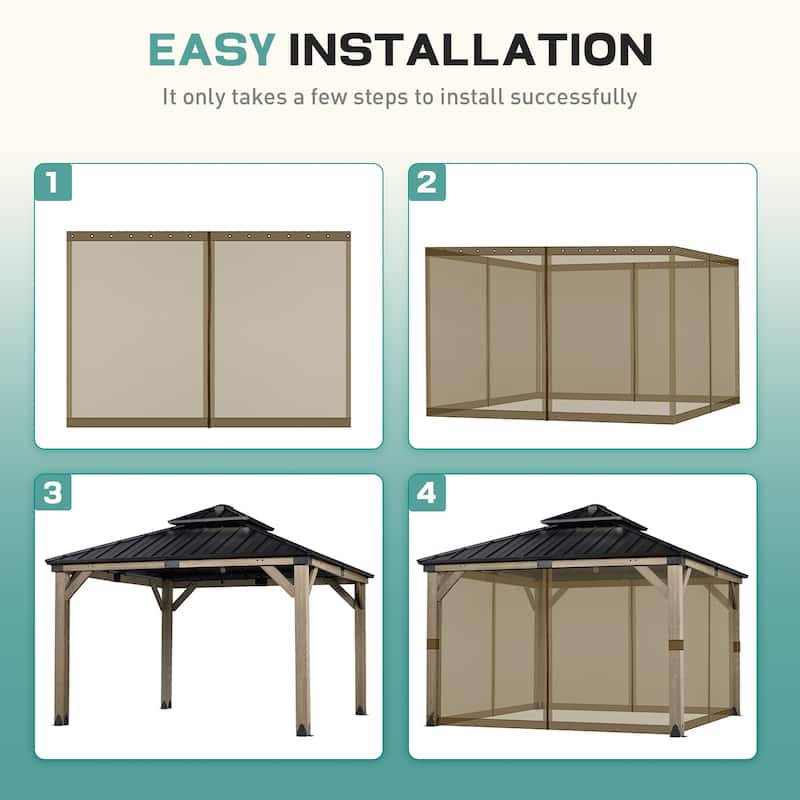 EASY INSTALLATION

It only takes a few steps to install successfully

1

2

3

4