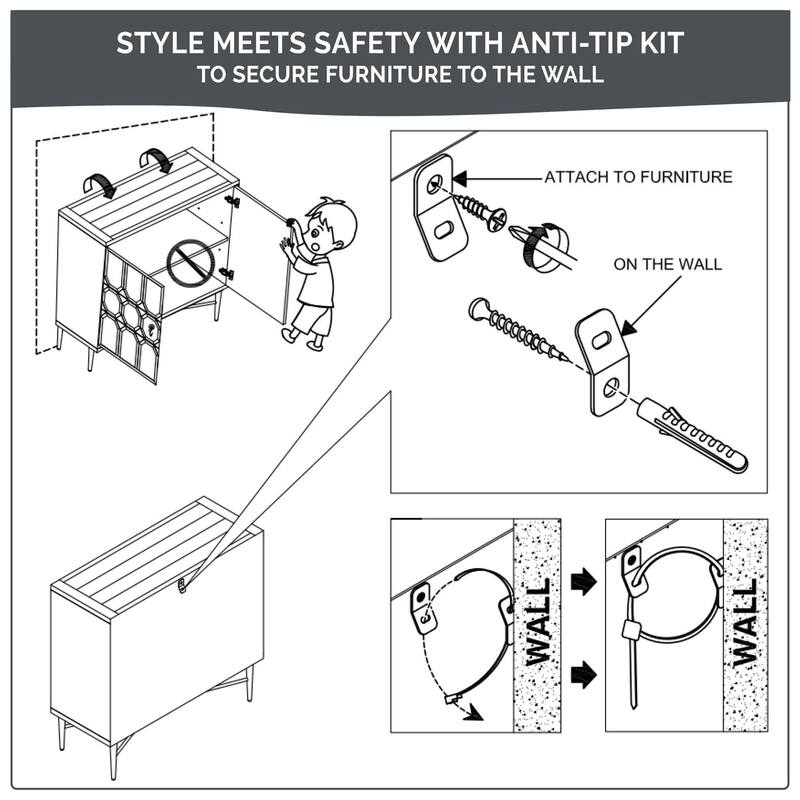 STYLE MEETS SAFETY WITH ANTI-TIP KIT
TO SECURE FURNITURE TO THE WALL

ATTACH TO FURNITURE

ON THE WALL

WALL

WALL