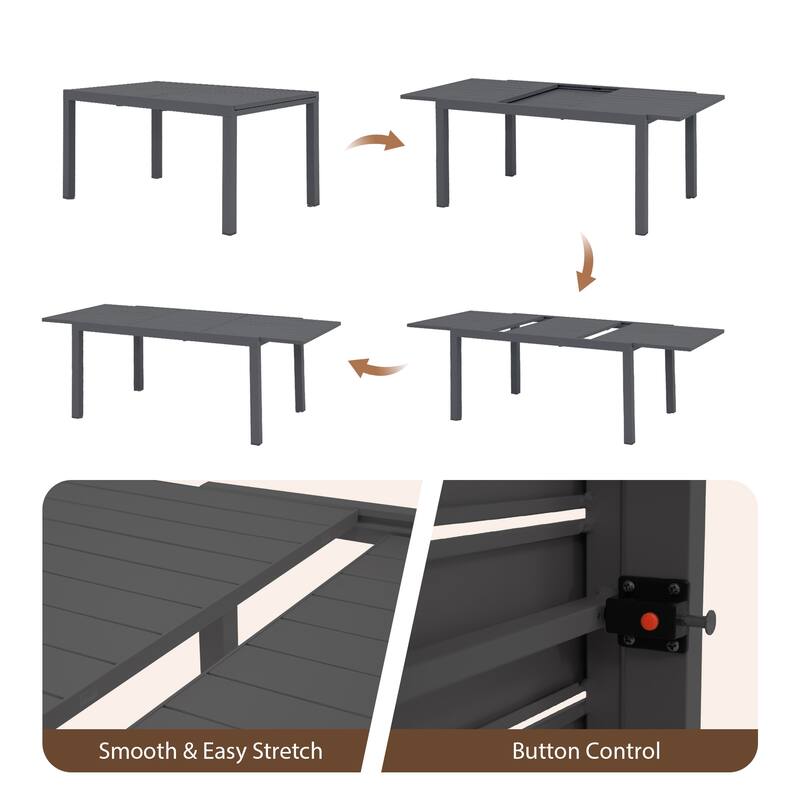 Smooth & Easy Stretch

Button Control