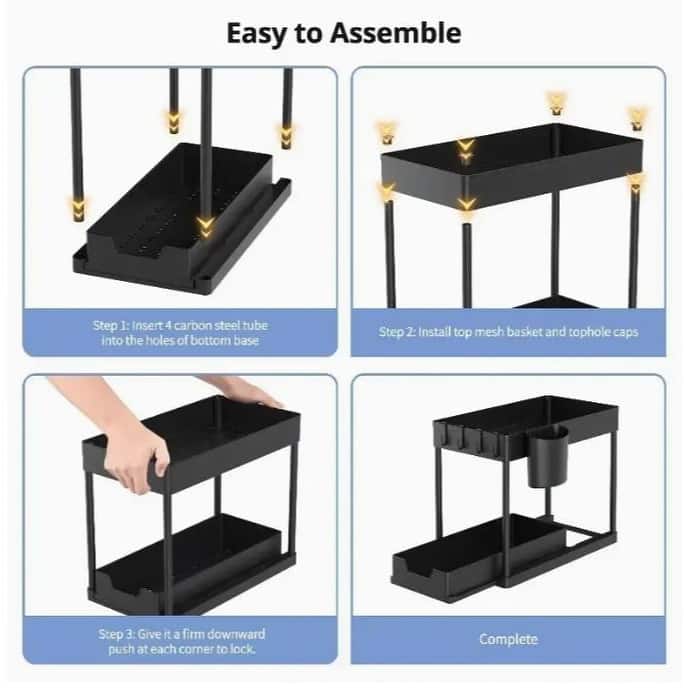 Easy to Assemble

Step 1: Insert 4 carbon steel tube into the holes of bottom base

Step 2: Install top mesh basket and tophole caps

Step 3: Give it a firm downward push at each corner to lock.

Complete