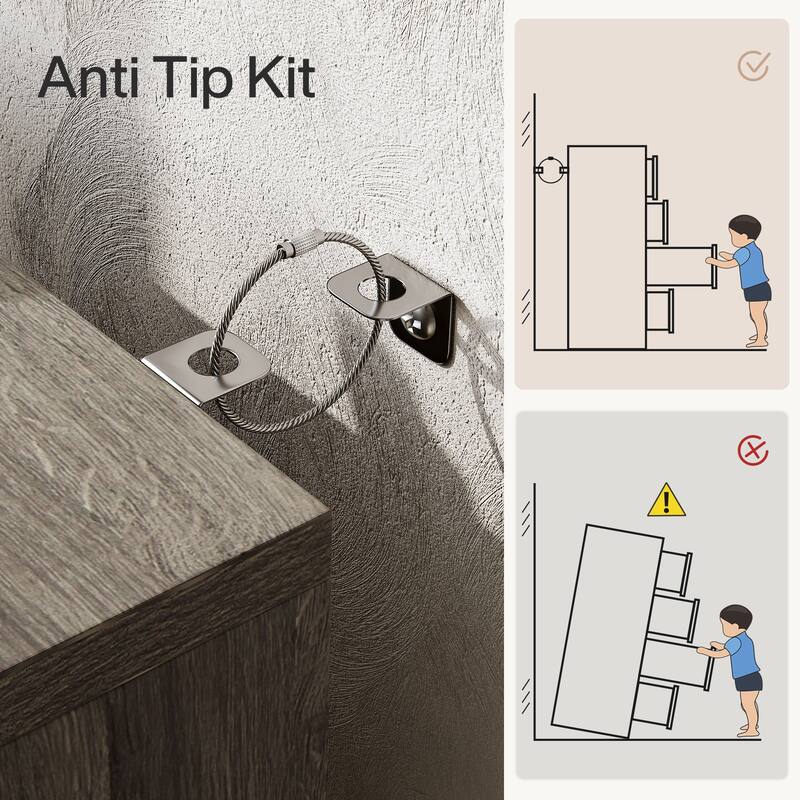 Anti Tip Kit