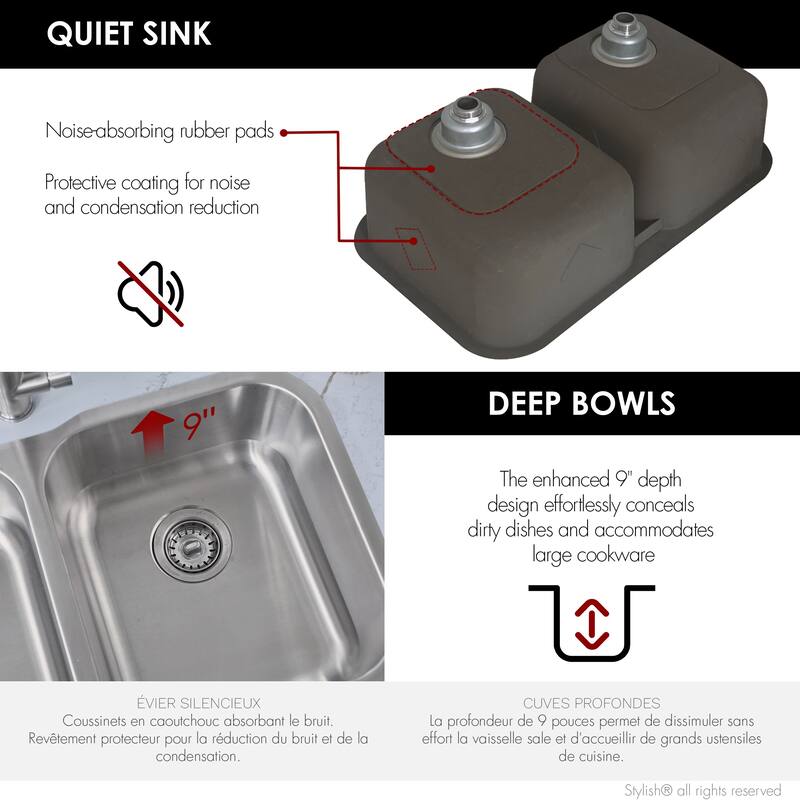 QUIET SINK

Noise-absorbing rubber pads

Protective coating for noise and condensation reduction

9"

DEEP BOWLS

The enhanced 9" depth design effortlessly conceals dirty dishes and accommodates large cookware

ÉVIER SILENCIEUX
Coussinets en caoutchouc absorbant le bruit. Revêtement protecteur pour la réduction du bruit et de la condensation.

CUVES PROFONDES
La profondeur de 9 pouces permet de dissimuler sans effort la vaisselle sale et d'accueillir de grands ustensiles de cuisine.

Stylish® all rights reserved