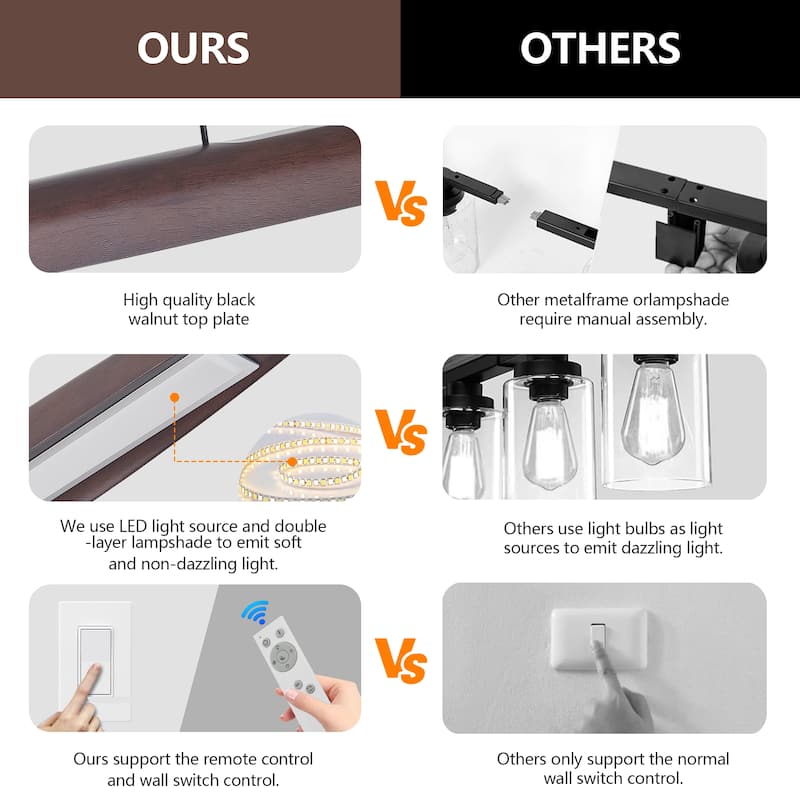 OURS

OTHERS

Vs

High quality black walnut top plate

Other metalframe orlampshade require manual assembly.

Vs

We use LED light source and double -layer lampshade to emit soft and non-dazzling light.

Others use light bulbs as light sources to emit dazzling light.

Vs

Ours support the remote control and wall switch control.

Others only support the normal wall switch control.