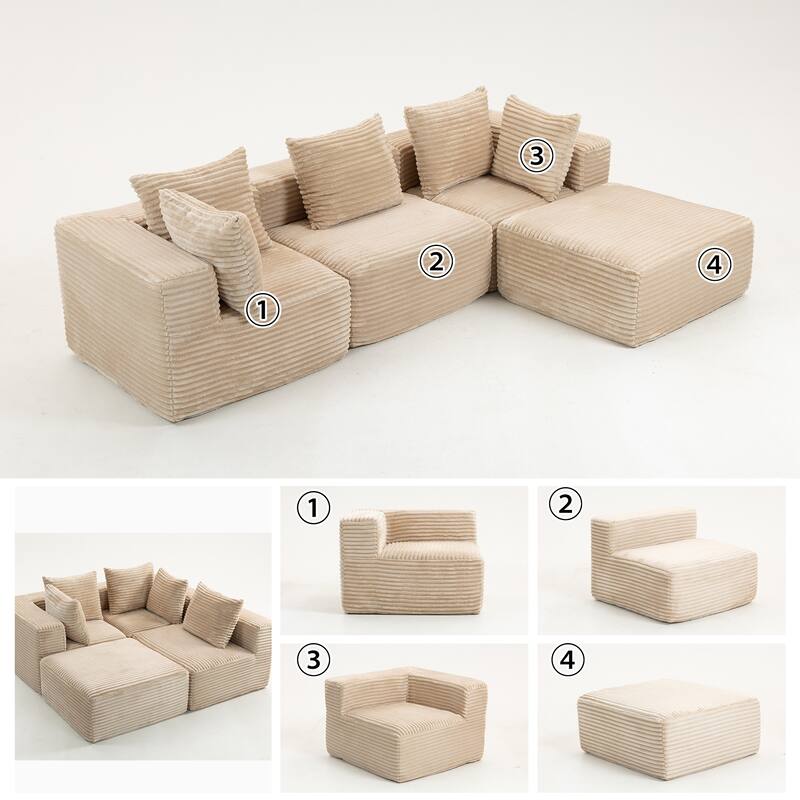 ③
②
④
①
①
②
③
④