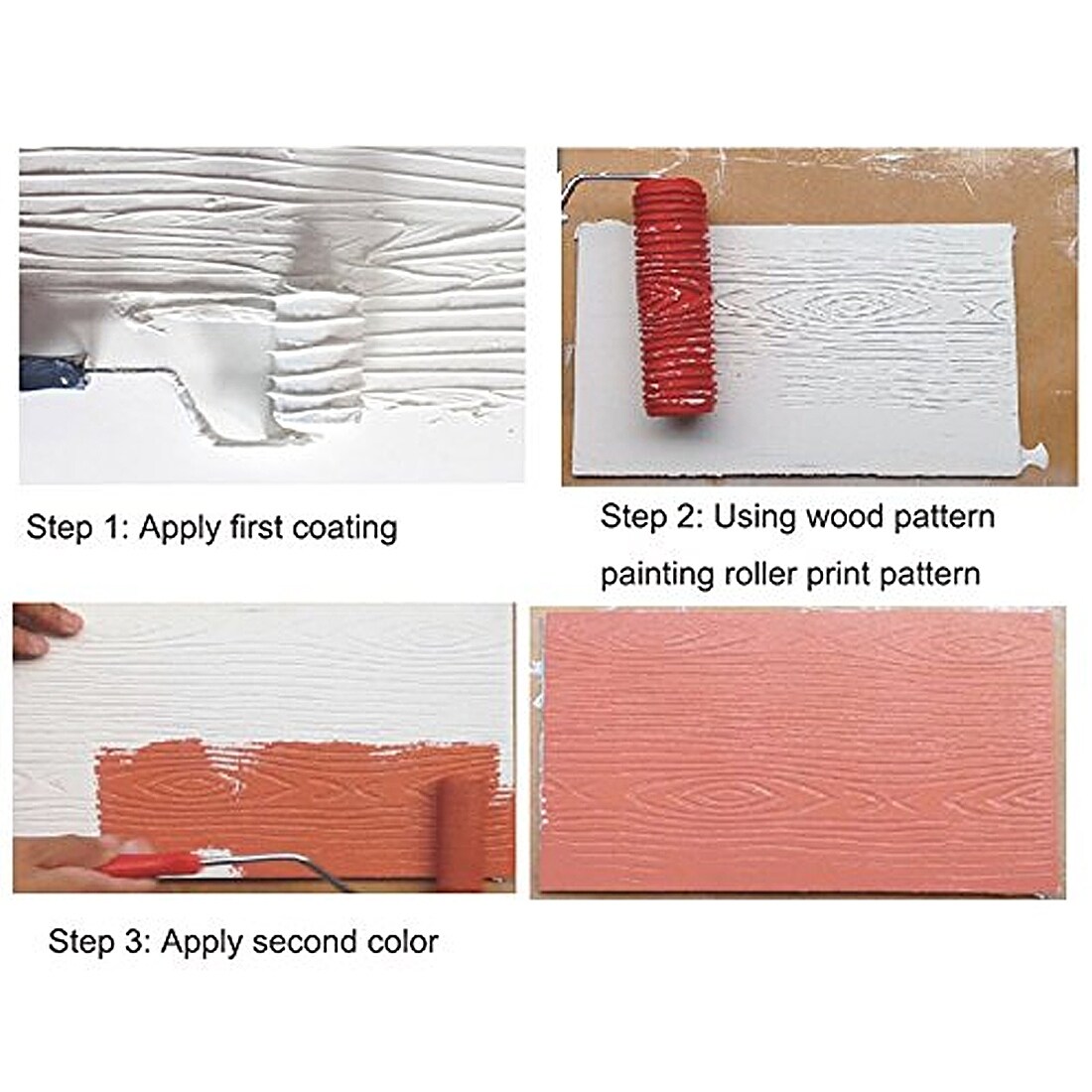 Step 1: Apply first coating

Step 2: Using wood pattern painting roller print pattern

Step 3: Apply second color