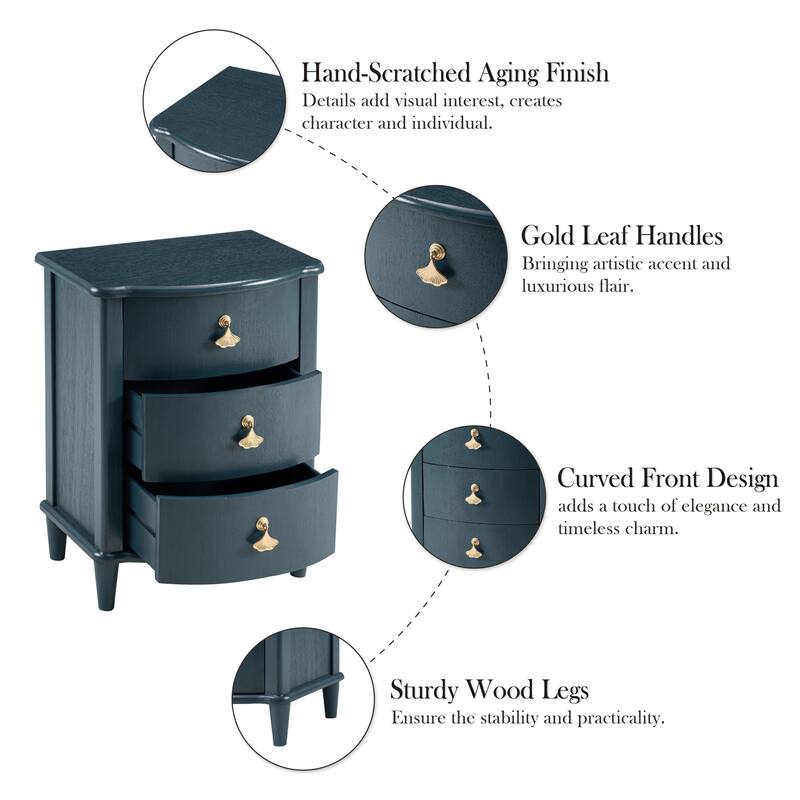 Hand-Scratched Aging Finish
Details add visual interest, creates character and individual.

Gold Leaf Handles
Bringing artistic accent and luxurious flair.

Curved Front Design
adds a touch of elegance and timeless charm.

Sturdy Wood Legs
Ensure the stability and practicality.