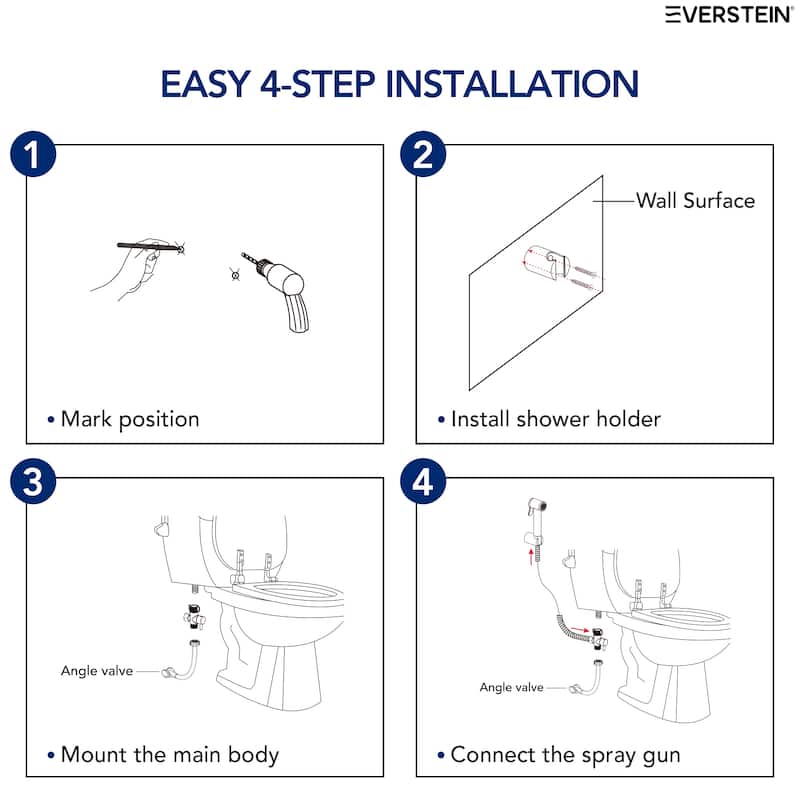 EVERSTEIN®

EASY 4-STEP INSTALLATION

1

• Mark position

2

Wall Surface

• Install shower holder

3

Angle valve

• Mount the main body

4

Angle valve

• Connect the spray gun