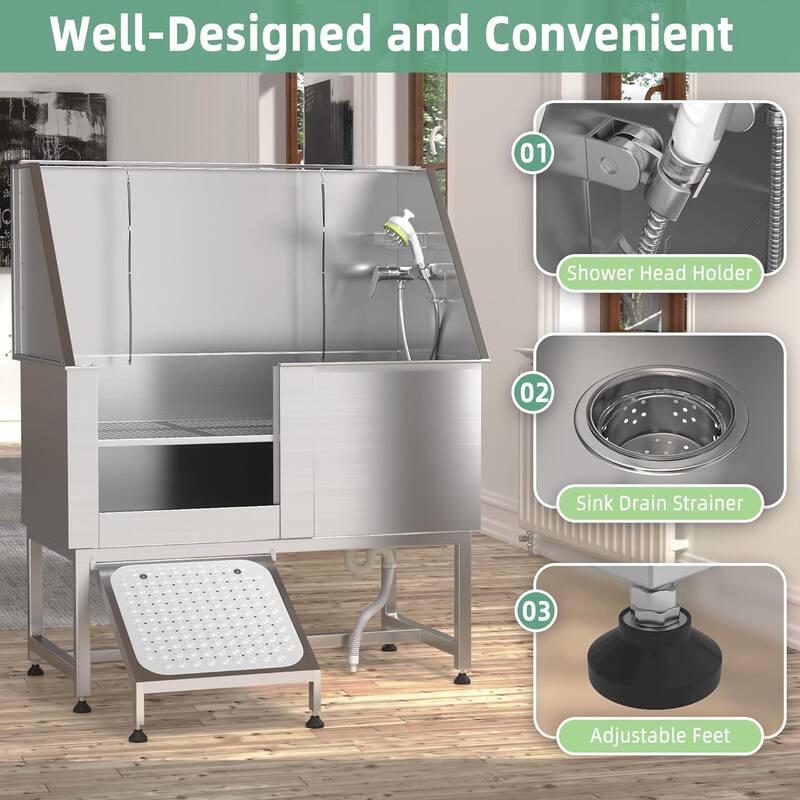 Well-Designed and Convenient

01

Shower Head Holder

02

Sink Drain Strainer

03

Adjustable Feet