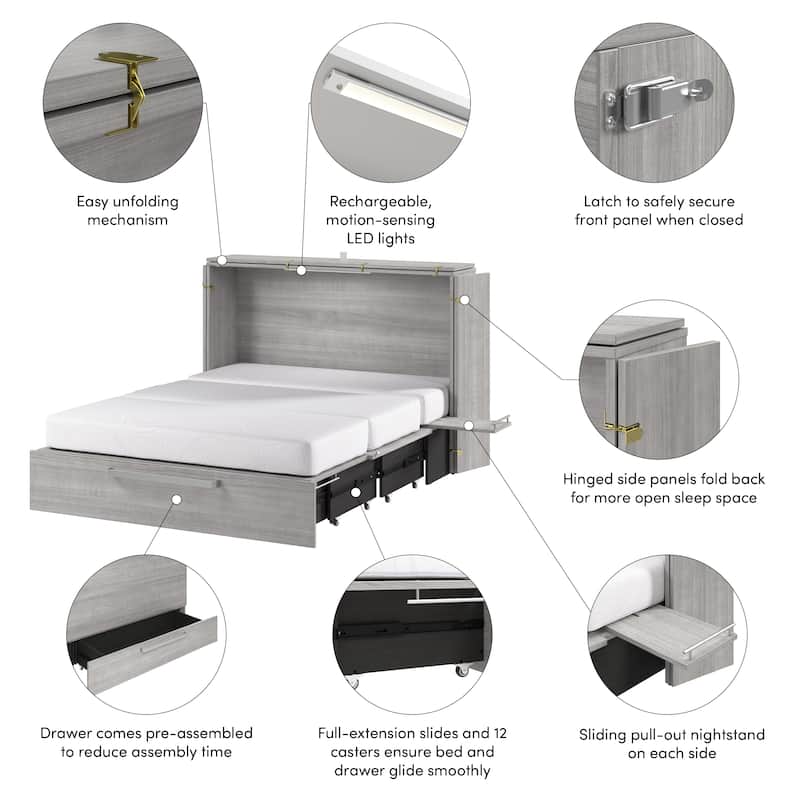 Easy unfolding mechanism

Rechargeable, motion-sensing LED lights

Latch to safely secure front panel when closed

Hinged side panels fold back for more open sleep space

Drawer comes pre-assembled to reduce assembly time

Full-extension slides and 12 casters ensure bed and drawer glide smoothly

Sliding pull-out nightstand on each side