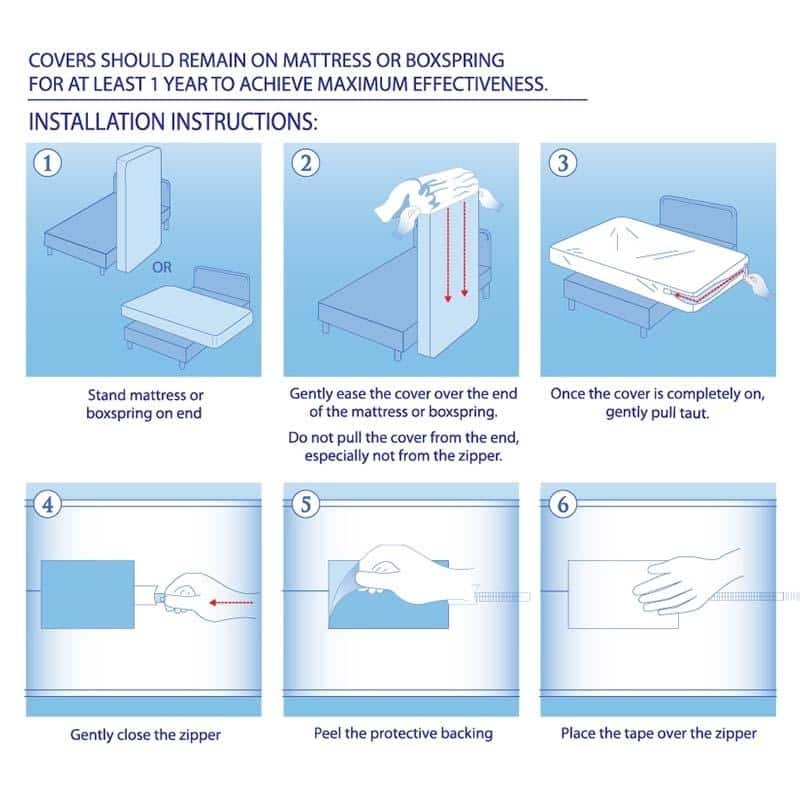 COVERS SHOULD REMAIN ON MATTRESS OR BOXSPRING FOR AT LEAST 1 YEAR TO ACHIEVE MAXIMUM EFFECTIVENESS.

INSTALLATION INSTRUCTIONS:

1

OR

Stand mattress or boxspring on end

2

Gently ease the cover over the end of the mattress or boxspring.

Do not pull the cover from the end, especially not from the zipper.

3

Once the cover is completely on, gently pull taut.

4

Gently close the zipper

5

Peel the protective backing

6

Place the tape over the zipper