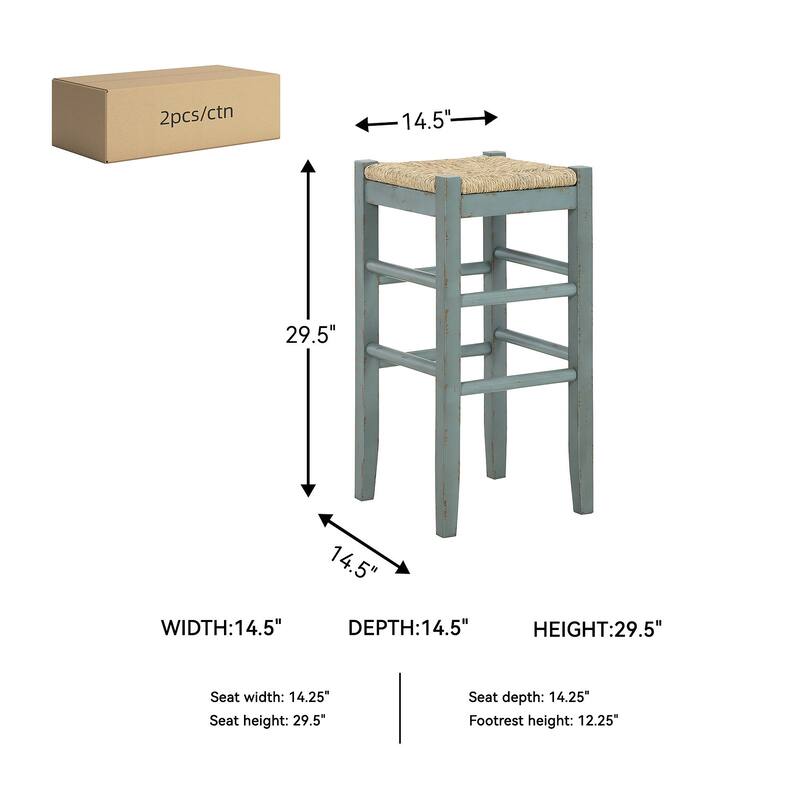 2pcs/ctn

14.5"

29.5"

14.5"

WIDTH:14.5"

DEPTH:14.5"

HEIGHT:29.5"

Seat width: 14.25"
Seat height: 29.5"

Seat depth: 14.25"
Footrest height: 12.25"