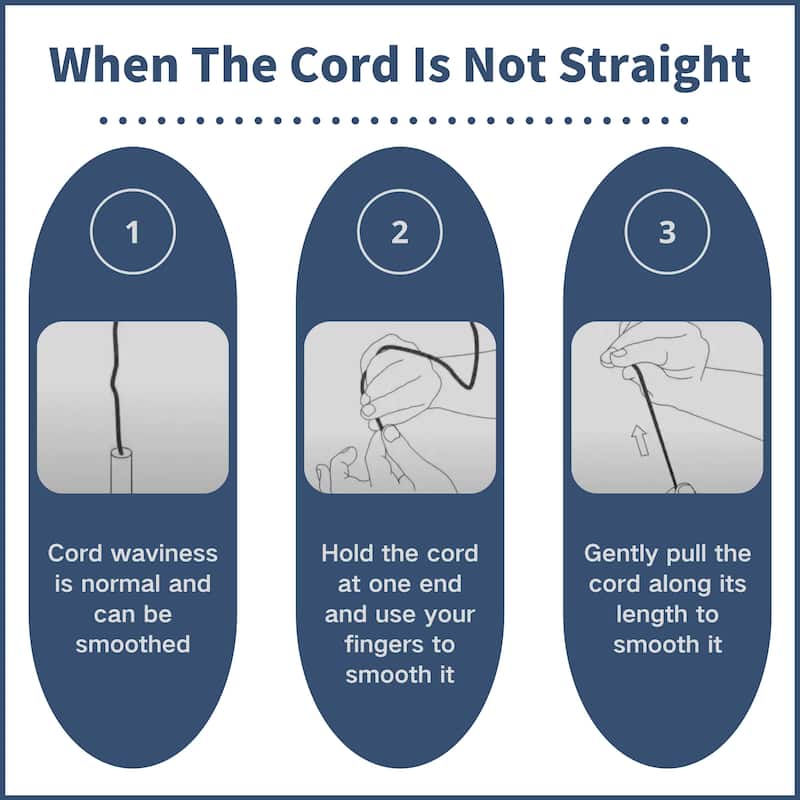 When The Cord Is Not Straight

1

Cord waviness is normal and can be smoothed

2

Hold the cord at one end and use your fingers to smooth it

3

Gently pull the cord along its length to smooth it