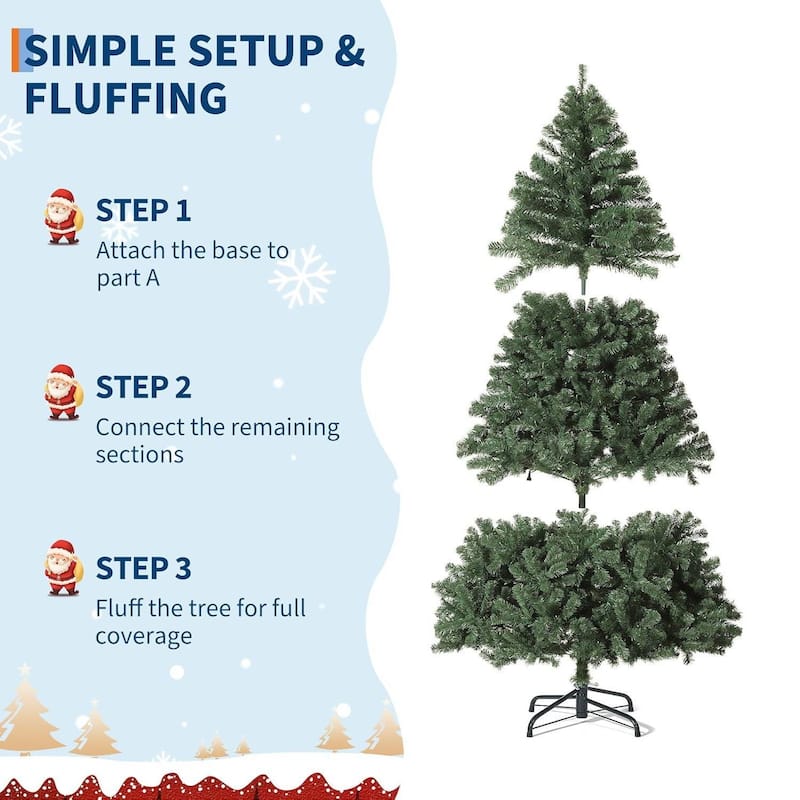 SIMPLE SETUP & FLUFFING

STEP 1
Attach the base to part A

STEP 2
Connect the remaining sections

STEP 3
Fluff the tree for full coverage