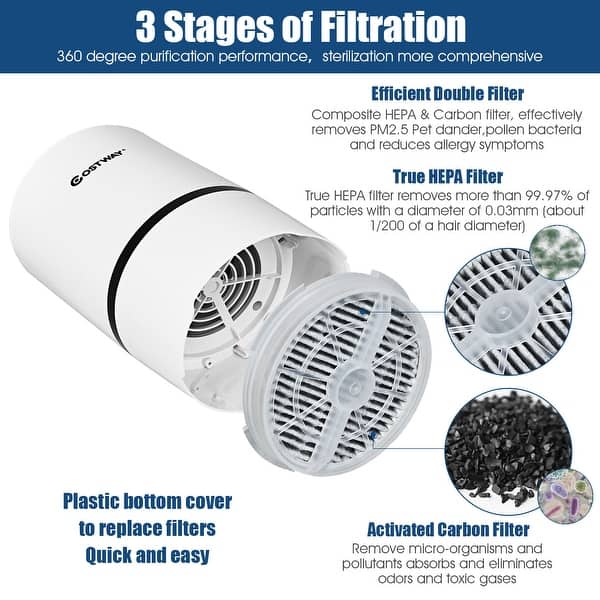 3 Stages of Filtration
360 degree purification performance, sterilization more comprehensive

Efficient Double Filter
Composite HEPA & Carbon filter, effectively removes PM2.5 Pet dander,pollen bacteria and reduces allergy symptoms

True HEPA Filter
True HEPA filter removes more than 99.97% of particles with a diameter of 0.03mm (about 1/200 of a hair diameter)

COSTWAY

Plastic bottom cover to replace filters Quick and easy

Activated Carbon Filter
Remove micro-organisms and pollutants absorbs and eliminates odors and toxic gases