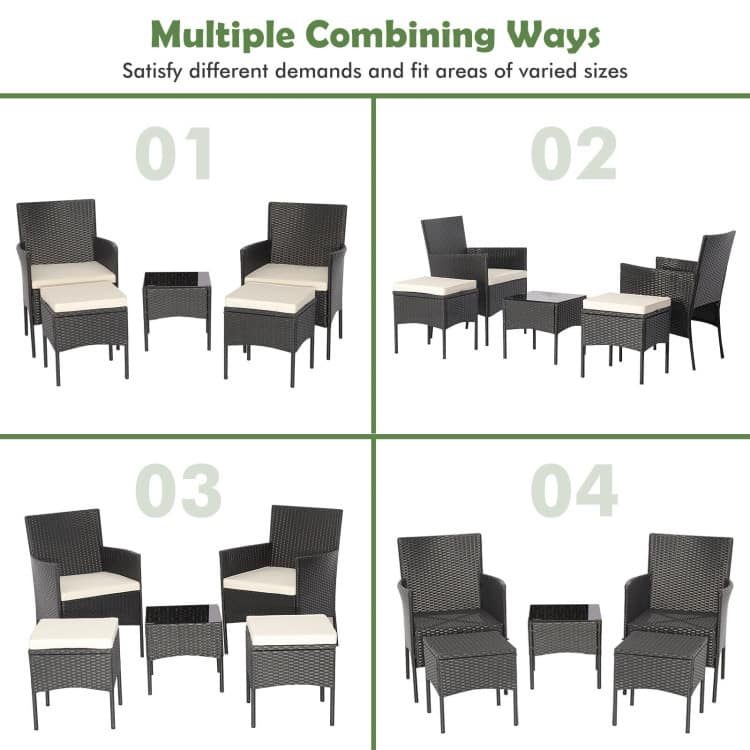 Multiple Combining Ways

Satisfy different demands and fit areas of varied sizes

01

02

03

04