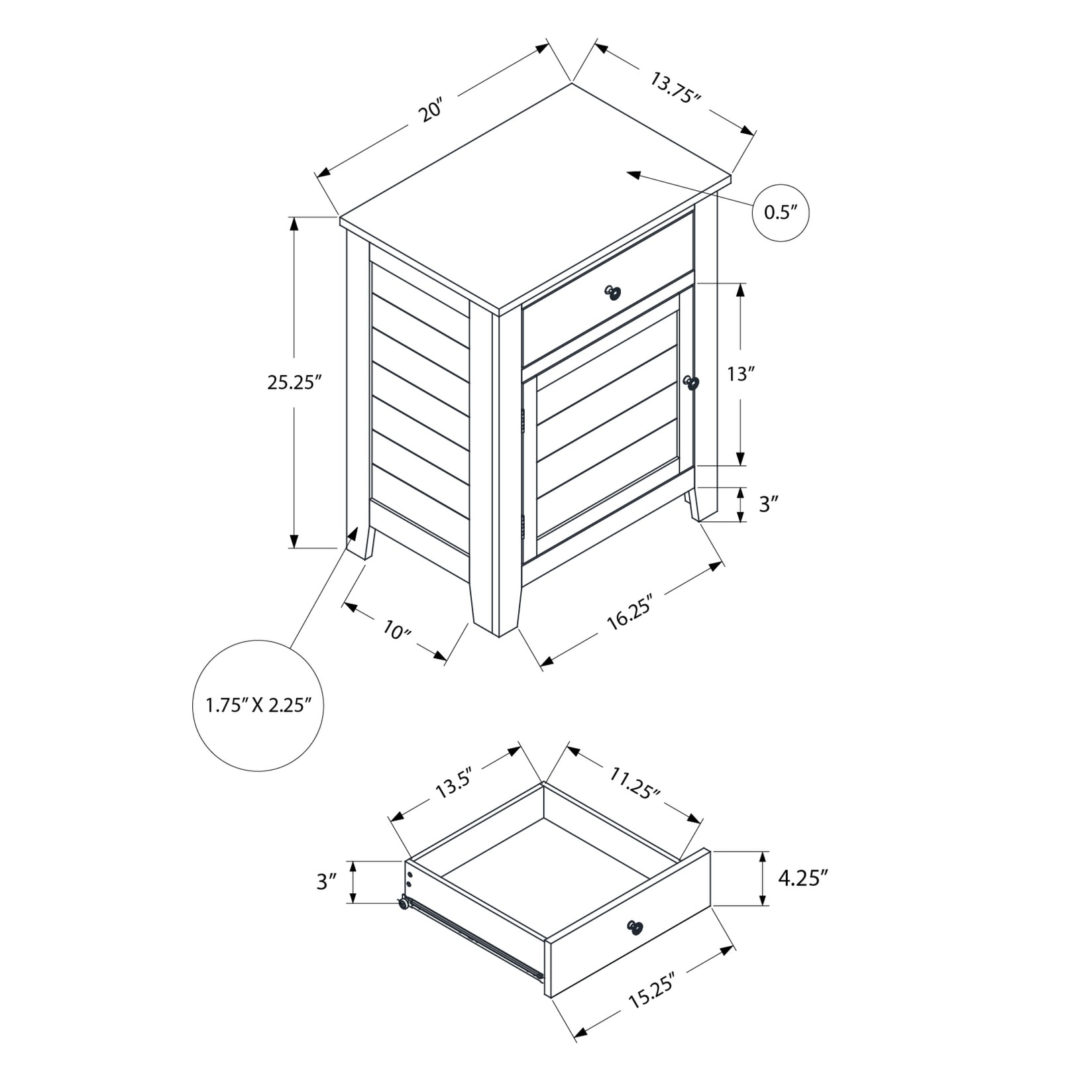 20″

13.75″

0.5″

25.25″

13″

3″

10″

16.25″

1.75″ X 2.25″

13.5″

11.25″

3″

4.25″

15.25″