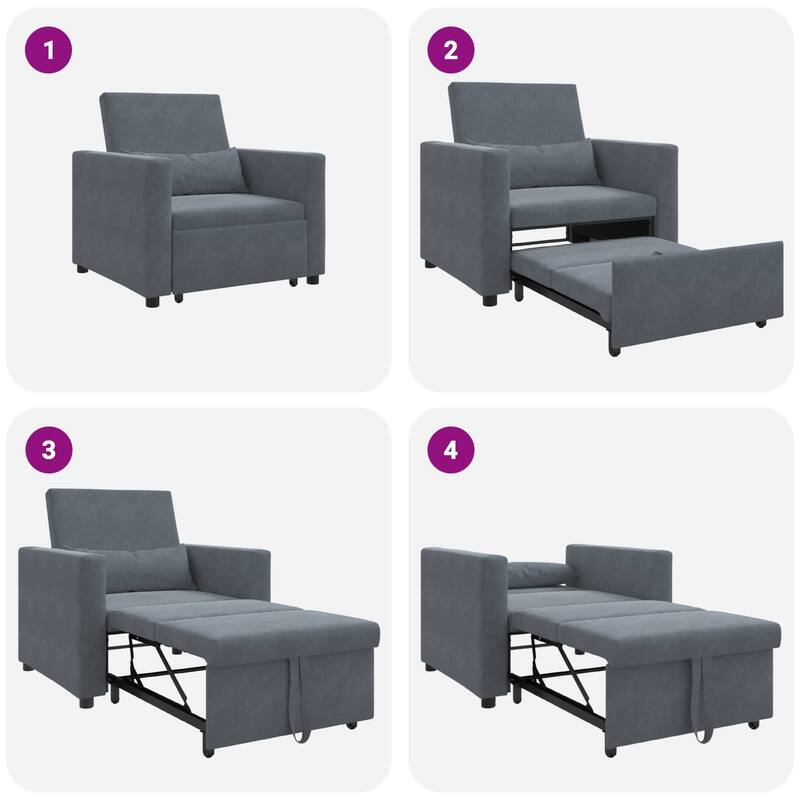 1

2

3

4