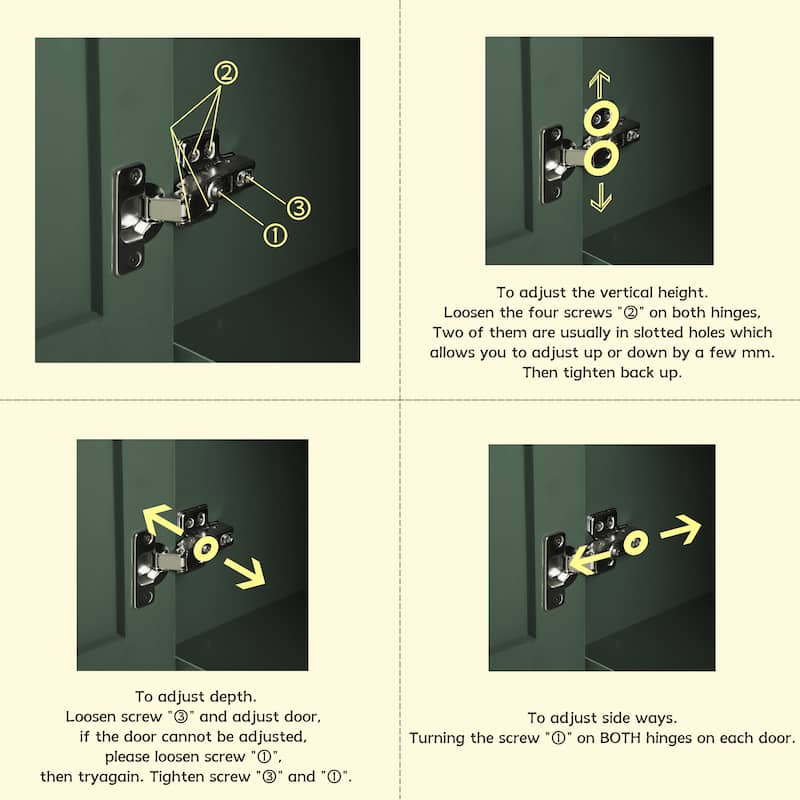 ②
③
①

To adjust the vertical height.
Loosen the four screws "②" on both hinges,
Two of them are usually in slotted holes which allows you to adjust up or down by a few mm.
Then tighten back up.

To adjust depth.
Loosen screw "③" and adjust door,
if the door cannot be adjusted,
please loosen screw "①",
then tryagain. Tighten screw "③" and "①".

To adjust side ways.
Turning the screw "①" on BOTH hinges on each door.