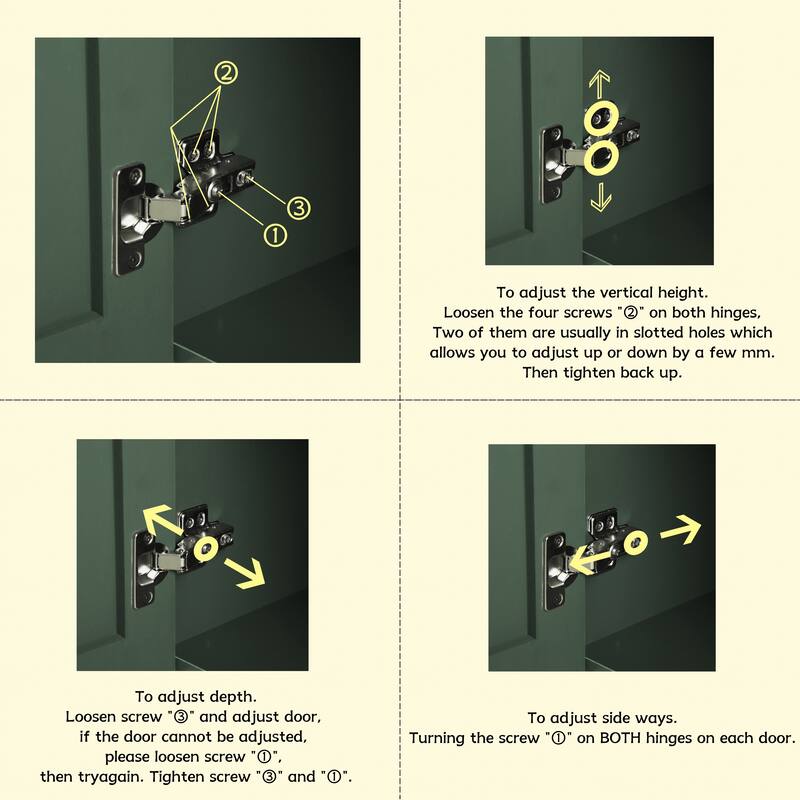 ②

③

①

To adjust the vertical height. Loosen the four screws "②" on both hinges, Two of them are usually in slotted holes which allows you to adjust up or down by a few mm. Then tighten back up.

To adjust depth. Loosen screw "③" and adjust door, if the door cannot be adjusted, please loosen screw "①", then tryagain. Tighten screw "③" and "①".

To adjust side ways. Turning the screw "①" on BOTH hinges on each door.