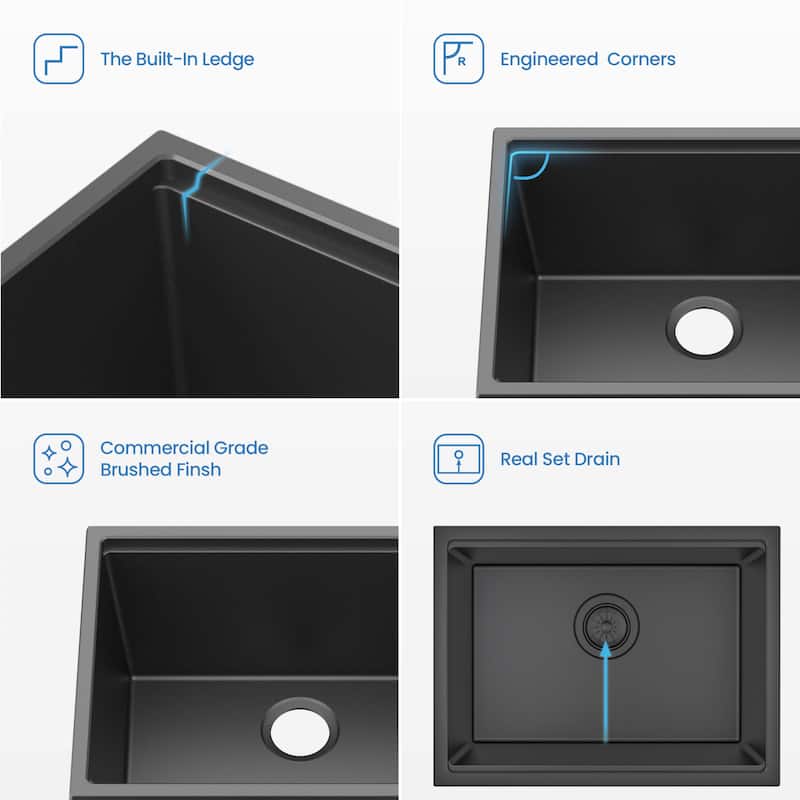 The Built-In Ledge

R

Engineered Corners

Commercial Grade Brushed Finsh

Real Set Drain