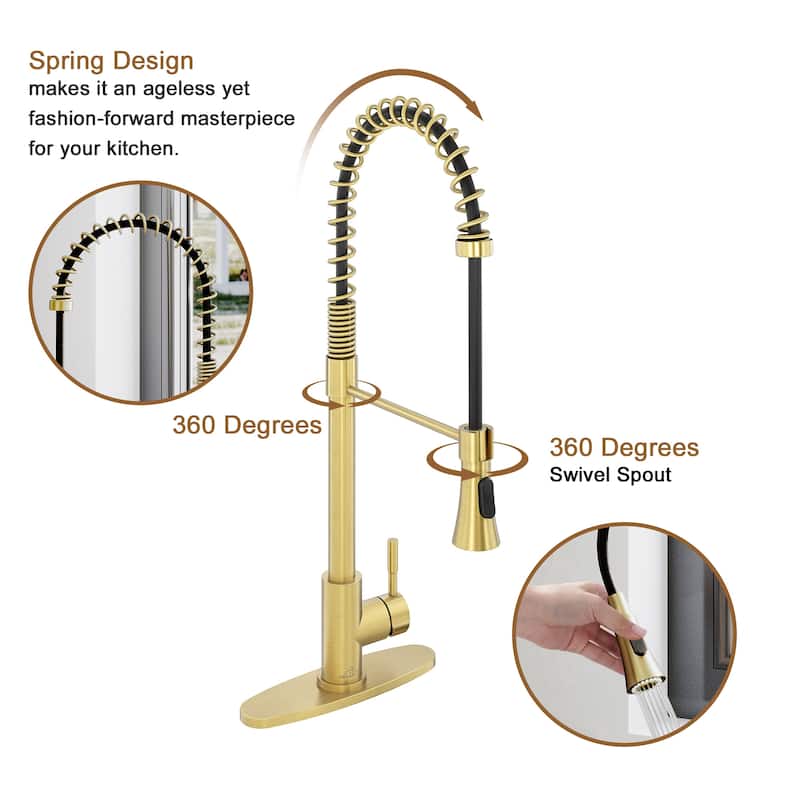 Spring Design
makes it an ageless yet fashion-forward masterpiece for your kitchen.

360 Degrees

360 Degrees
Swivel Spout