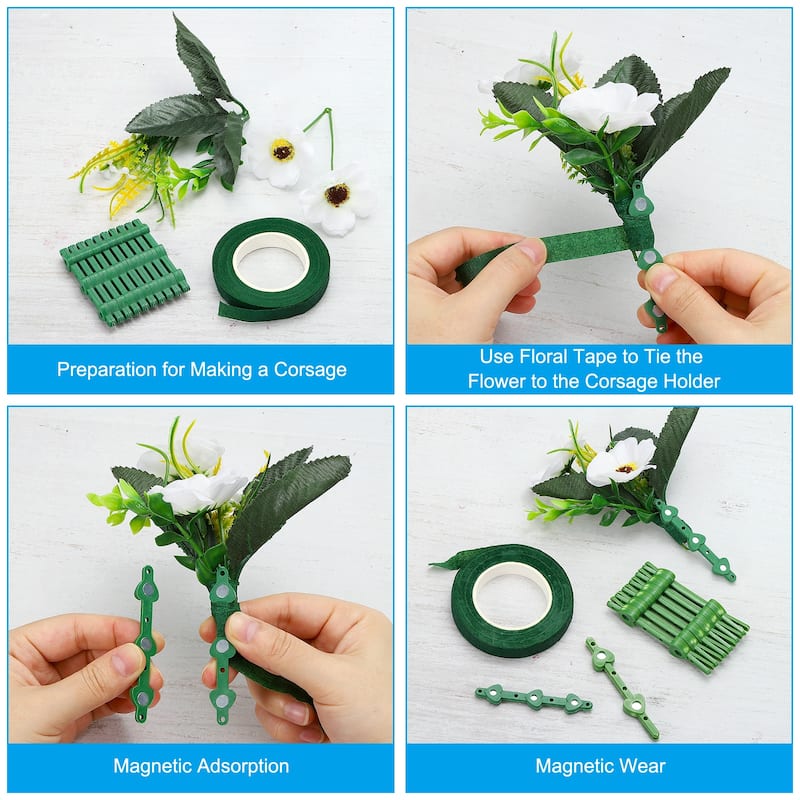 Preparation for Making a Corsage

Use Floral Tape to Tie the Flower to the Corsage Holder

Magnetic Adsorption

Magnetic Wear