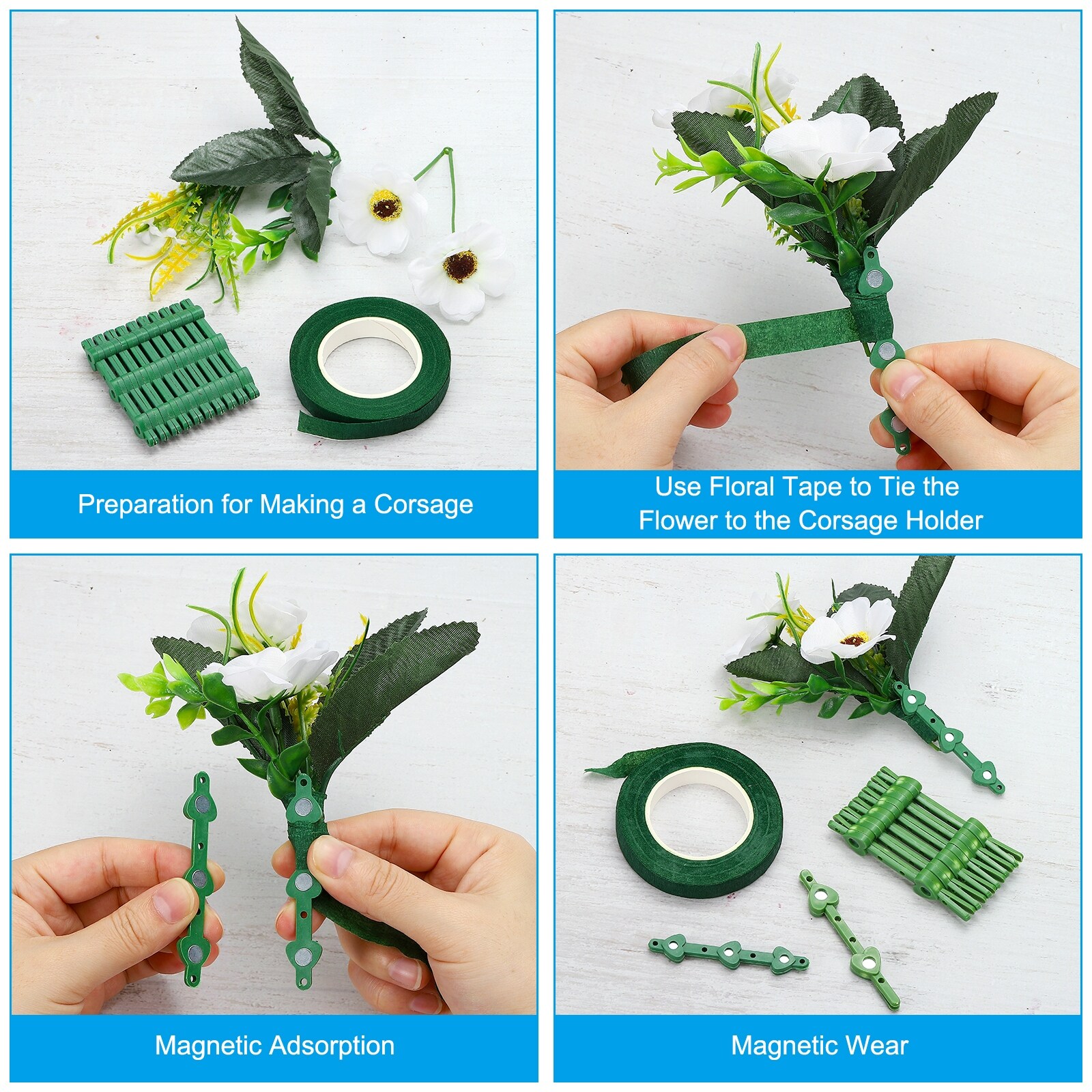 Preparation for Making a Corsage

Use Floral Tape to Tie the Flower to the Corsage Holder

Magnetic Adsorption

Magnetic Wear