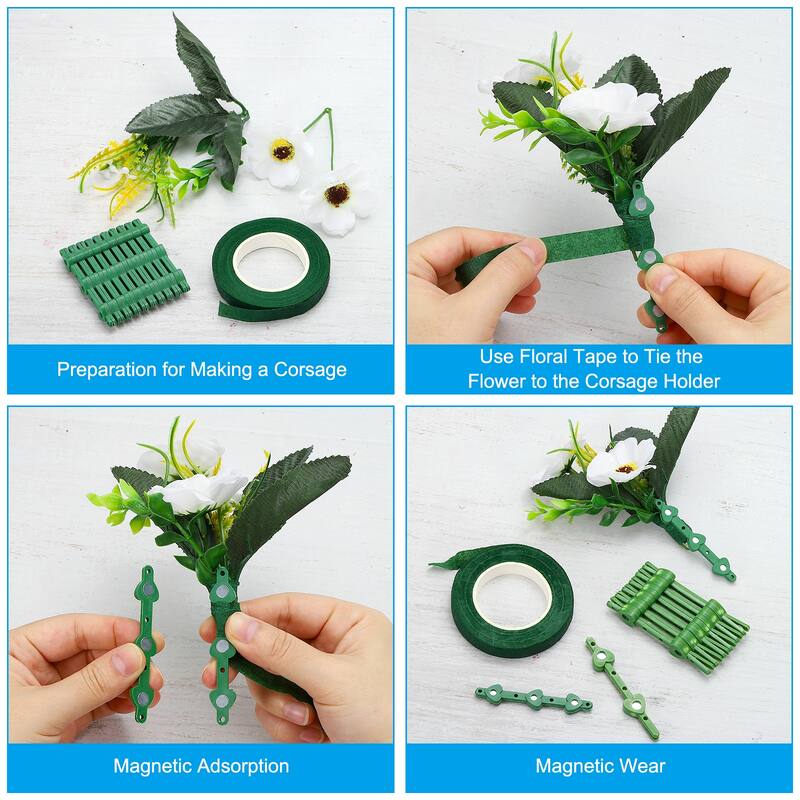 Preparation for Making a Corsage

Use Floral Tape to Tie the Flower to the Corsage Holder

Magnetic Adsorption

Magnetic Wear