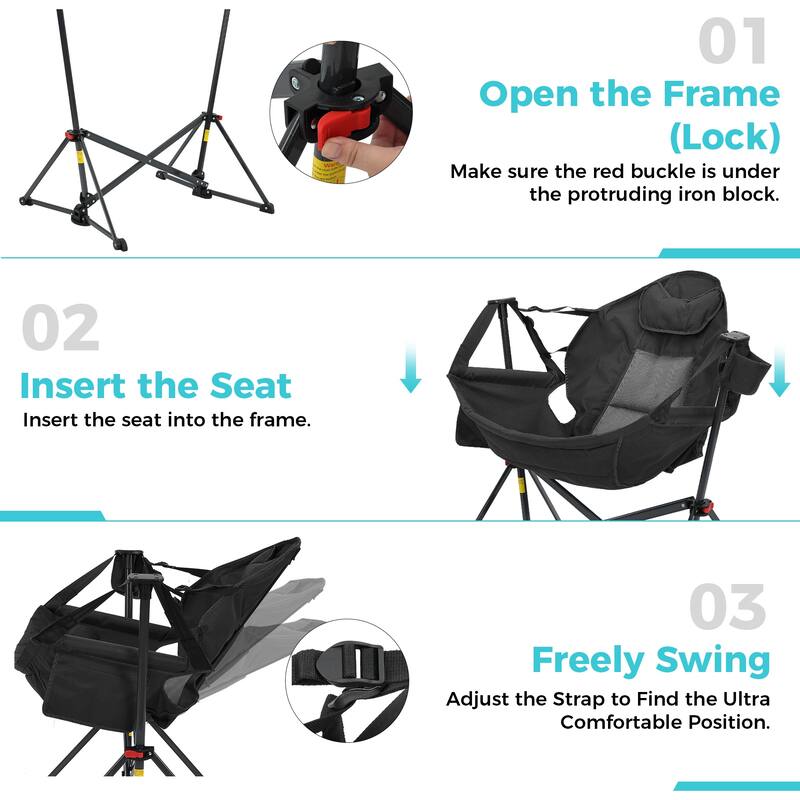 01
Open the Frame (Lock)
Make sure the red buckle is under the protruding iron block.

02
Insert the Seat
Insert the seat into the frame.

03
Freely Swing
Adjust the Strap to Find the Ultra Comfortable Position.