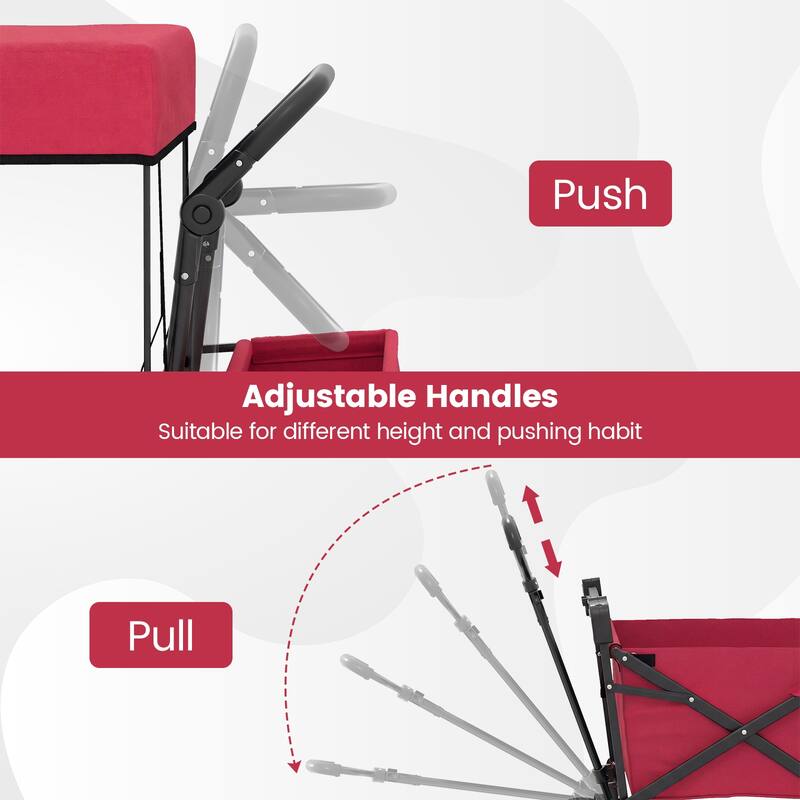 Push

Adjustable Handles
Suitable for different height and pushing habit

Pull