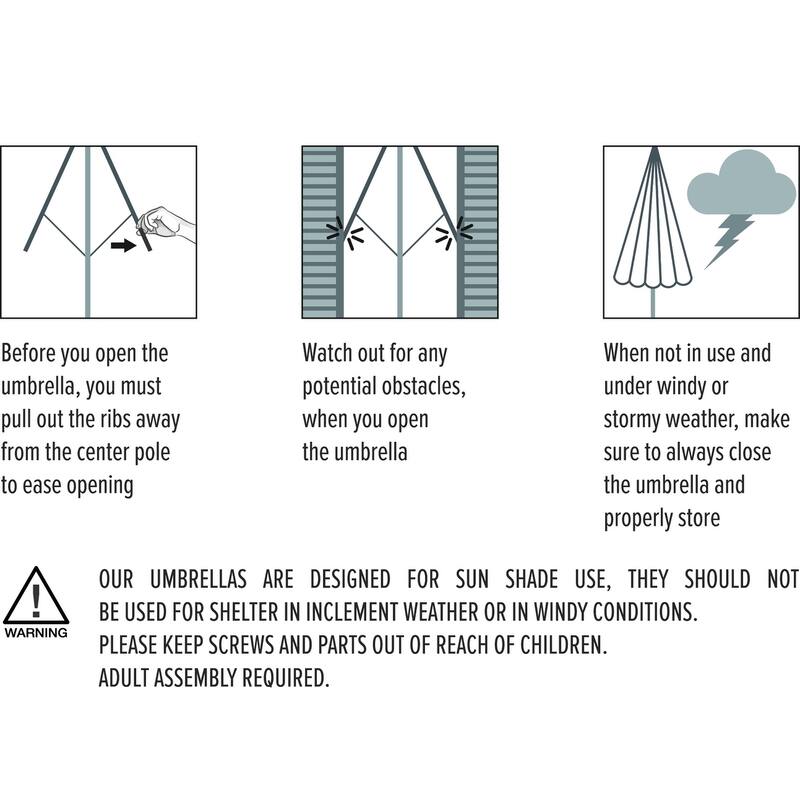 Before you open the umbrella, you must pull out the ribs away from the center pole to ease opening

Watch out for any potential obstacles, when you open the umbrella

When not in use and under windy or stormy weather, make sure to always close the umbrella and properly store

WARNING

OUR UMBRELLAS ARE DESIGNED FOR SUN SHADE USE, THEY SHOULD NOT BE USED FOR SHELTER IN INCLEMENT WEATHER OR IN WINDY CONDITIONS.
PLEASE KEEP SCREWS AND PARTS OUT OF REACH OF CHILDREN.
ADULT ASSEMBLY REQUIRED.