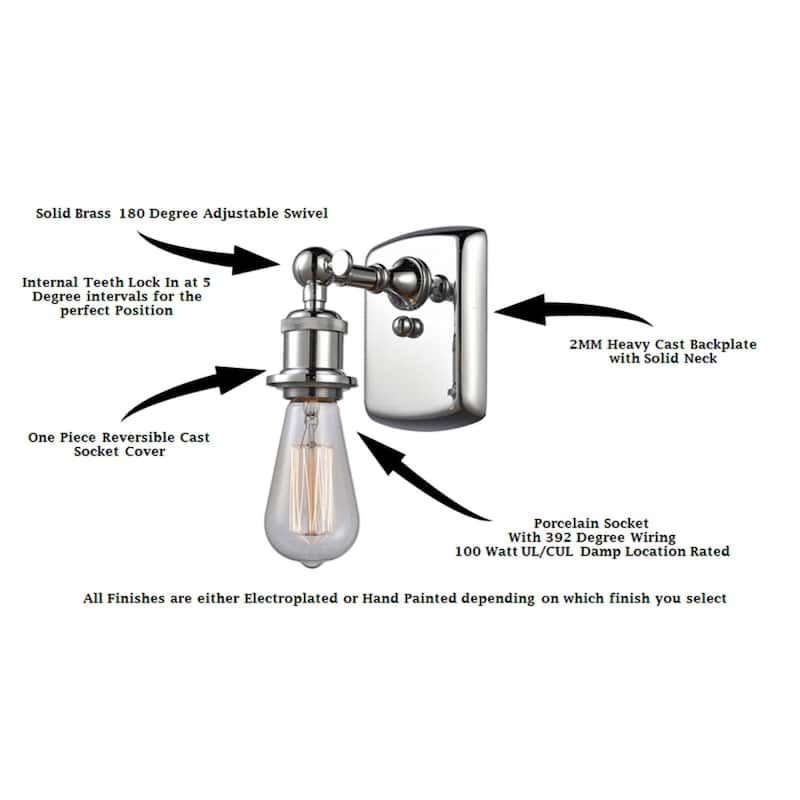 Solid Brass 180 Degree Adjustable Swivel

Internal Teeth Lock In at 5 Degree intervals for the perfect Position

2MM Heavy Cast Backplate with Solid Neck

One Piece Reversible Cast Socket Cover

Porcelain Socket With 392 Degree Wiring 100 Watt UL/CUL Damp Location Rated

All Finishes are either Electroplated or Hand Painted depending on which finish you select