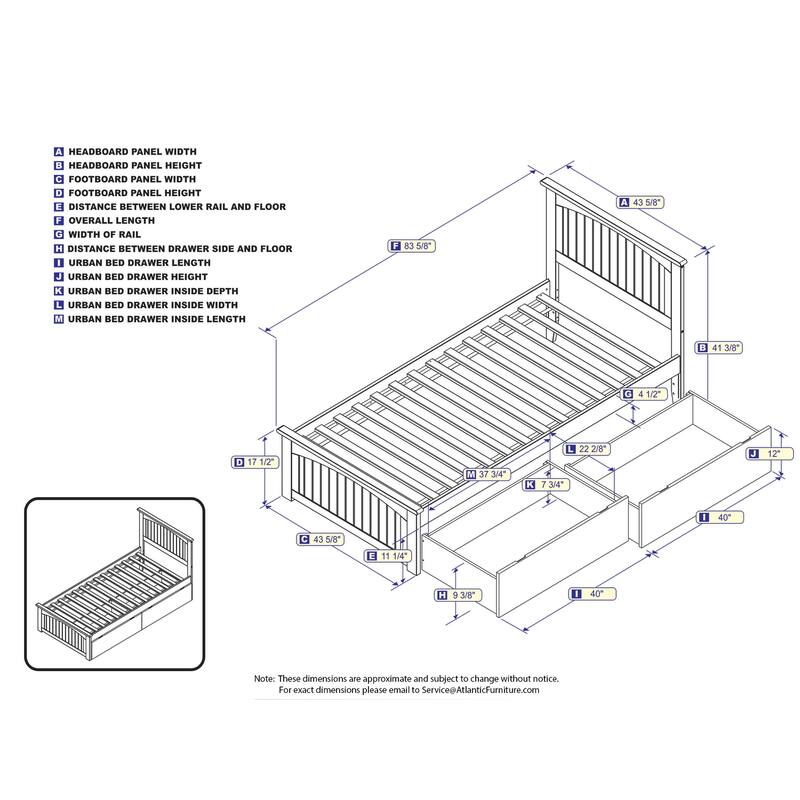 A HEADBOARD PANEL WIDTH
B HEADBOARD PANEL HEIGHT
C FOOTBOARD PANEL WIDTH
D FOOTBOARD PANEL HEIGHT
E DISTANCE BETWEEN LOWER RAIL AND FLOOR
F OVERALL LENGTH
G WIDTH OF RAIL
H DISTANCE BETWEEN DRAWER SIDE AND FLOOR
I URBAN BED DRAWER LENGTH
J URBAN BED DRAWER HEIGHT
K URBAN BED DRAWER INSIDE DEPTH
L URBAN BED DRAWER INSIDE WIDTH
M URBAN BED DRAWER INSIDE LENGTH

A 43 5/8"
F 83 5/8"
B 41 3/8"
G 4 1/2"
L 22 2/8"
J 12"
D 17 1/2"
M 37 3/4"
K 7 3/4"
I 40"
C 43 5/8"
E 11 1/4"
H 9 3/8"
I 40"

Note: These dimensions are approximate and subject to change without notice. For exact dimensions please email to Service@AtlanticFurniture.com