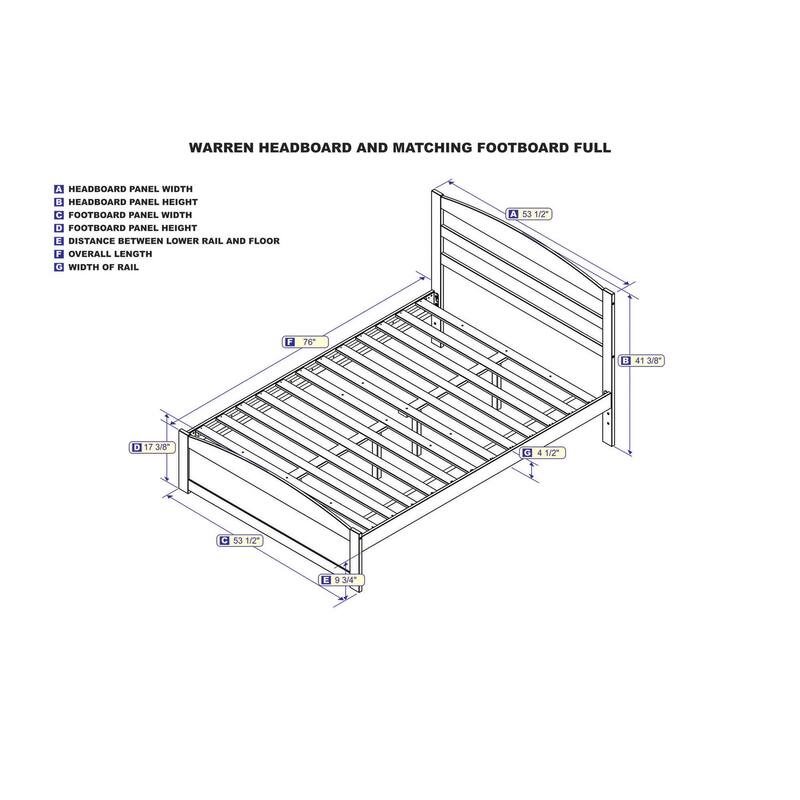 WARREN HEADBOARD AND MATCHING FOOTBOARD FULL

A HEADBOARD PANEL WIDTH
B HEADBOARD PANEL HEIGHT
C FOOTBOARD PANEL WIDTH
D FOOTBOARD PANEL HEIGHT
E DISTANCE BETWEEN LOWER RAIL AND FLOOR
F OVERALL LENGTH
G WIDTH OF RAIL

A 53 1/2"
F 76"
B 41 3/8"
D 17 3/8"
G 4 1/2"
C 53 1/2"
E 9 3/4"