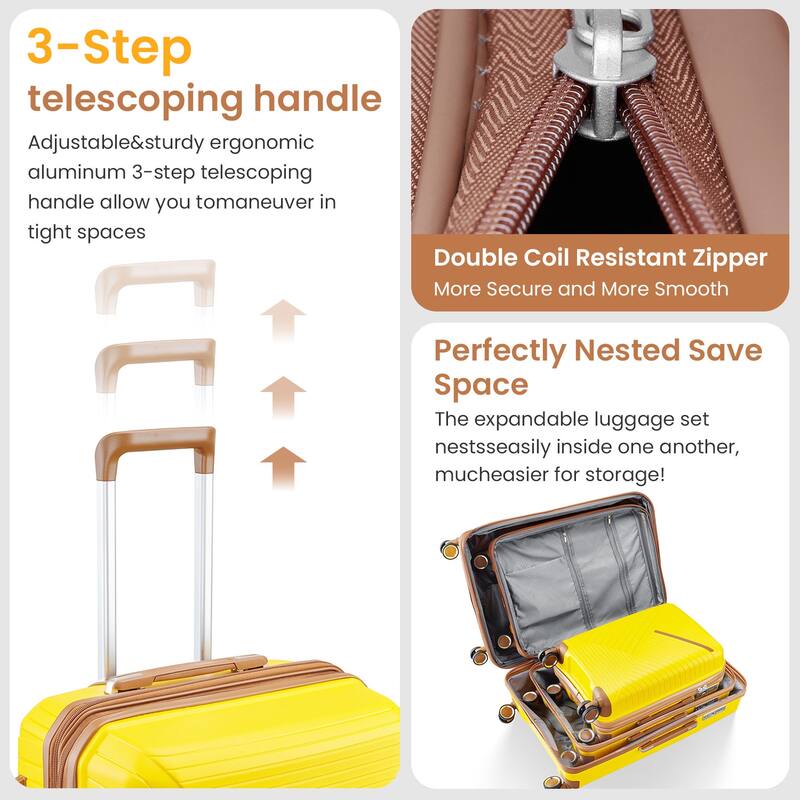 3-Step
telescoping handle

Adjustable&sturdy ergonomic aluminum 3-step telescoping handle allow you tomaneuver in tight spaces

Double Coil Resistant Zipper
More Secure and More Smooth

Perfectly Nested Save Space

The expandable luggage set nestsseasily inside one another, mucheasier for storage!