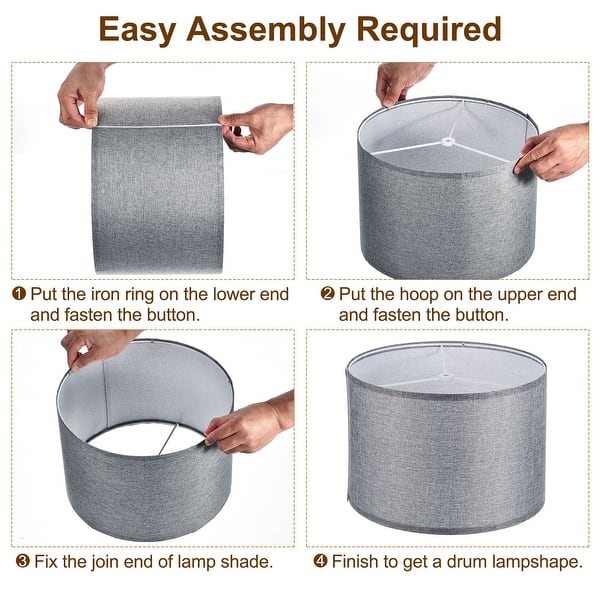 Easy Assembly Required

❶ Put the iron ring on the lower end and fasten the button.

❷ Put the hoop on the upper end and fasten the button.

❸ Fix the join end of lamp shade.

❹ Finish to get a drum lampshape.