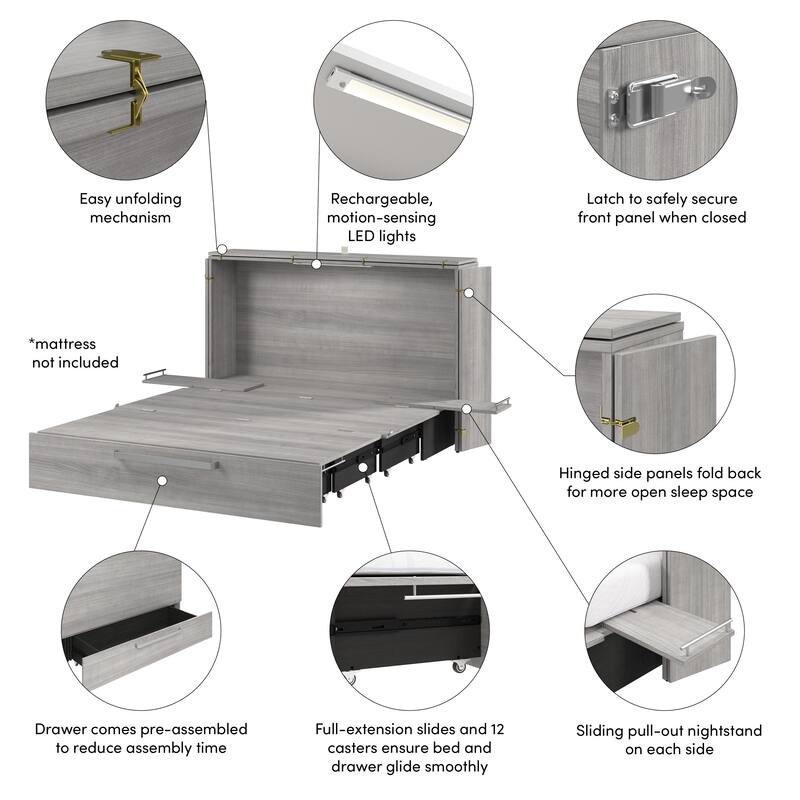 Easy unfolding mechanism

Rechargeable, motion-sensing LED lights

Latch to safely secure front panel when closed

*mattress not included

Hinged side panels fold back for more open sleep space

Drawer comes pre-assembled to reduce assembly time

Full-extension slides and 12 casters ensure bed and drawer glide smoothly

Sliding pull-out nightstand on each side