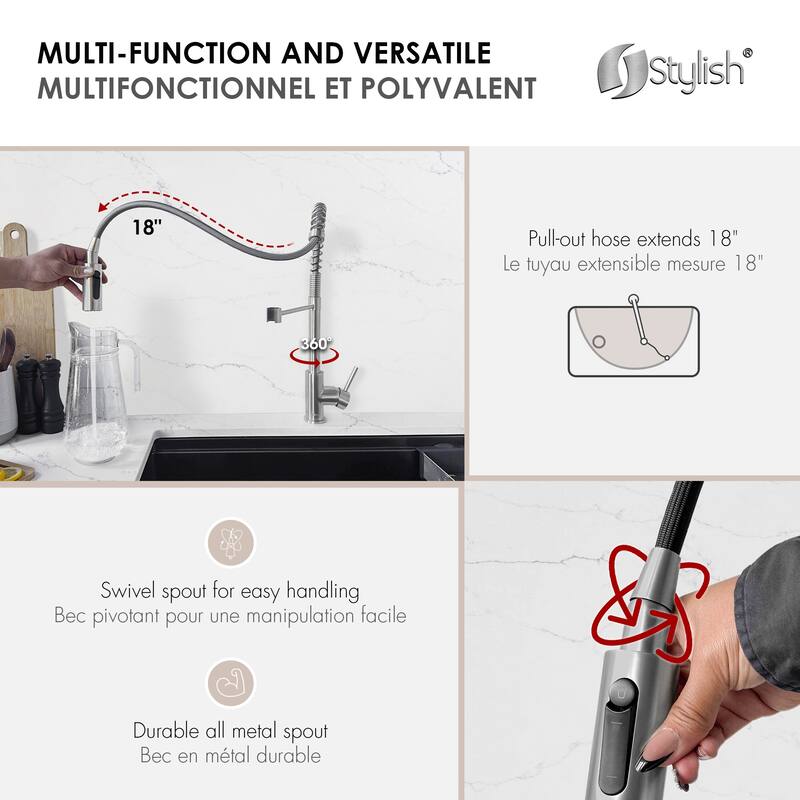 MULTI-FUNCTION AND VERSATILE
MULTIFONCTIONNEL ET POLYVALENT

Stylish®

18"

360°

Pull-out hose extends 18"
Le tuyau extensible mesure 18"

Swivel spout for easy handling
Bec pivotant pour une manipulation facile

Durable all metal spout
Bec en métal durable