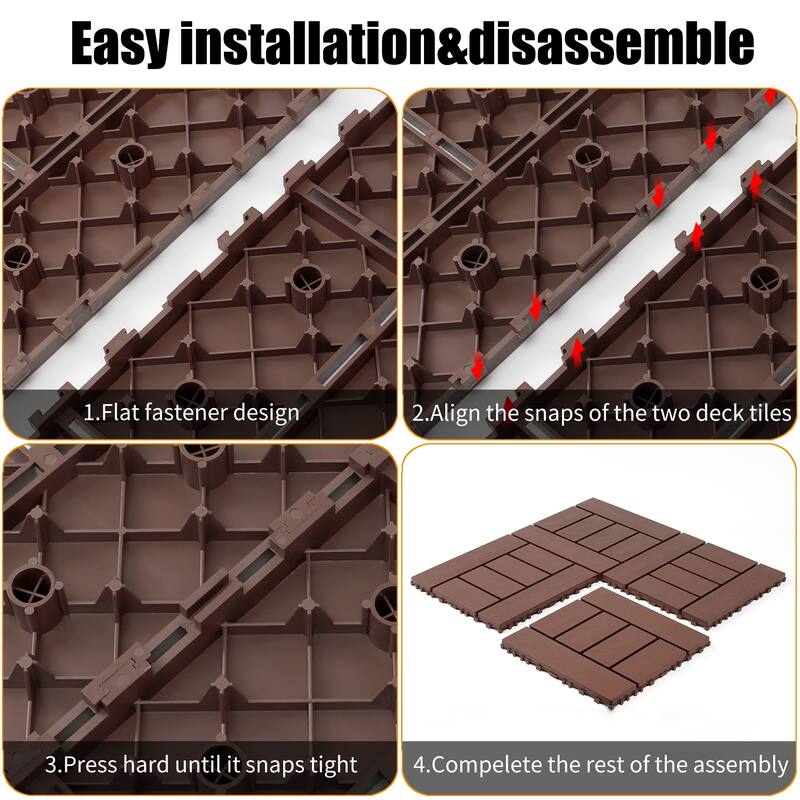 Easy installation&disassemble

1.Flat fastener design

2.Align the snaps of the two deck tiles

3.Press hard until it snaps tight

4.Compelete the rest of the assembly