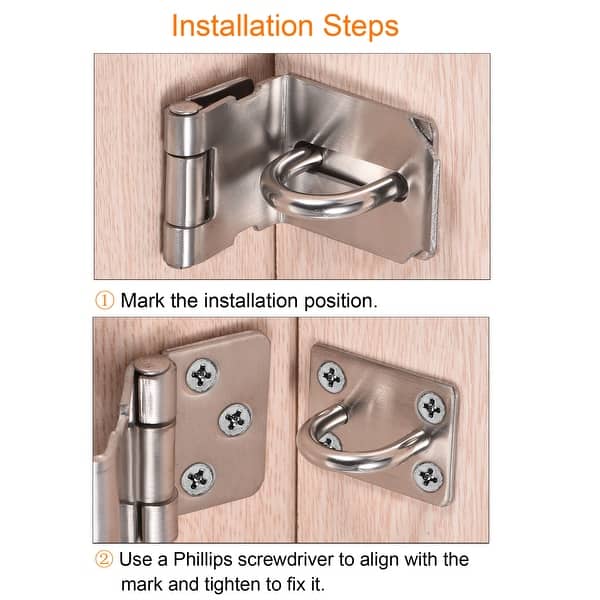 Installation Steps

① Mark the installation position.

② Use a Phillips screwdriver to align with the mark and tighten to fix it.