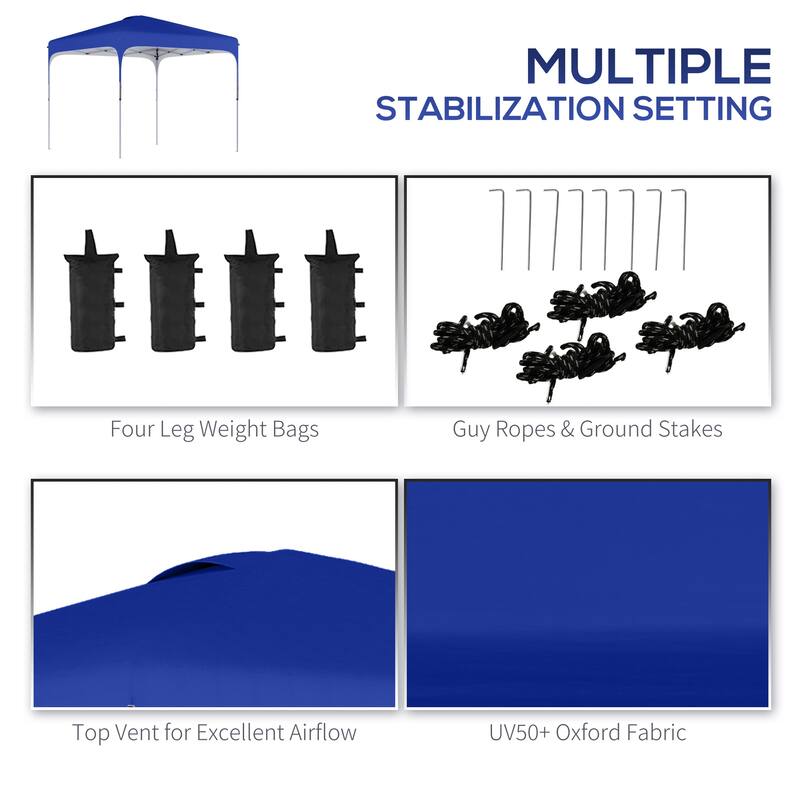 MULTIPLE
STABILIZATION SETTING

Four Leg Weight Bags

Guy Ropes & Ground Stakes

Top Vent for Excellent Airflow

UV50+ Oxford Fabric