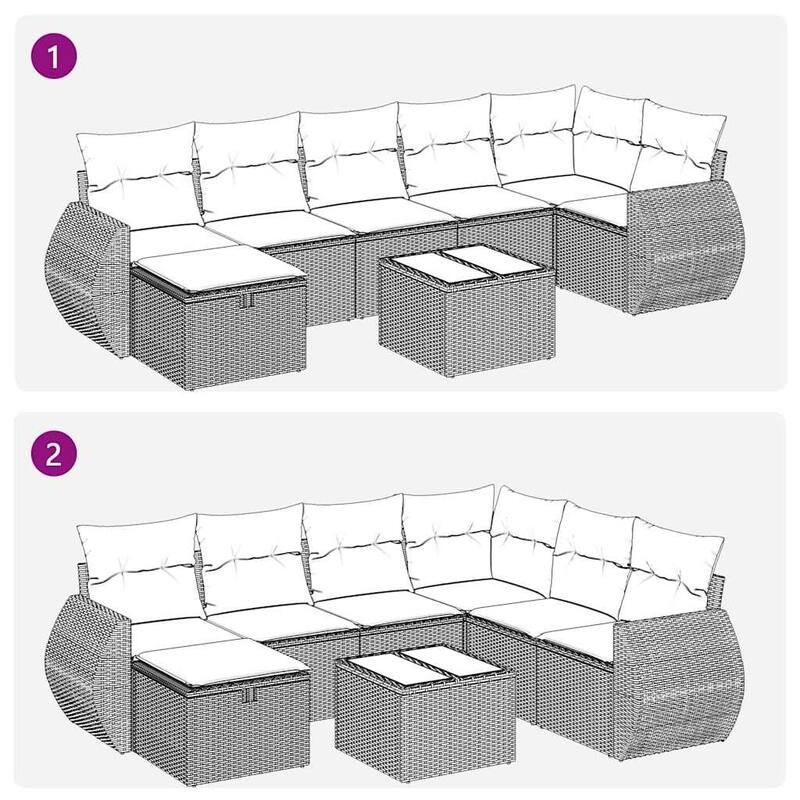 1

2