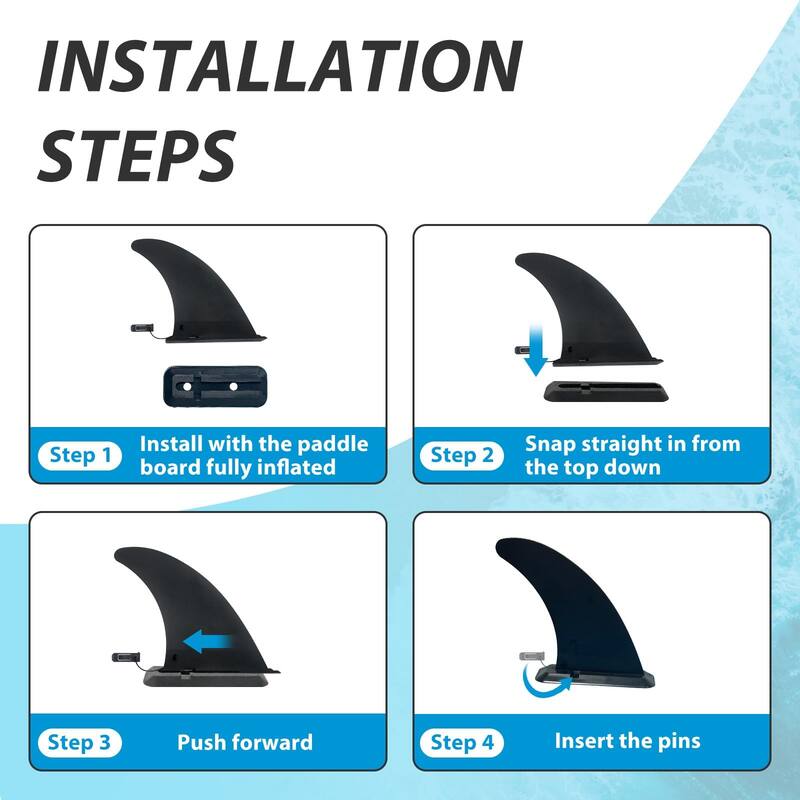 INSTALLATION STEPS

Step 1 Install with the paddle board fully inflated

Step 2 Snap straight in from the top down

Step 3 Push forward

Step 4 Insert the pins